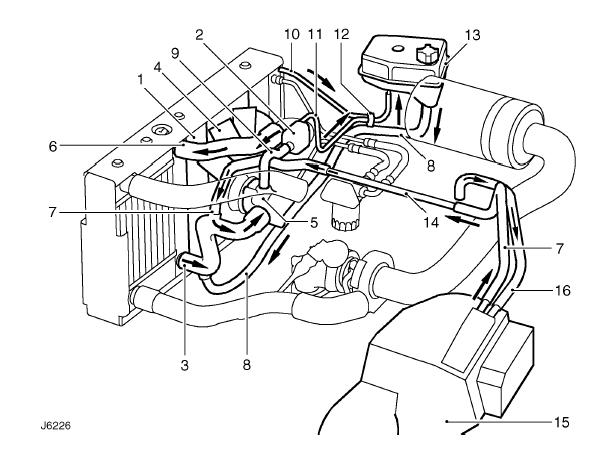 2
10
11
12
13
9
4
1
6
8
7
5
14
7
16
3
8
15
J6226