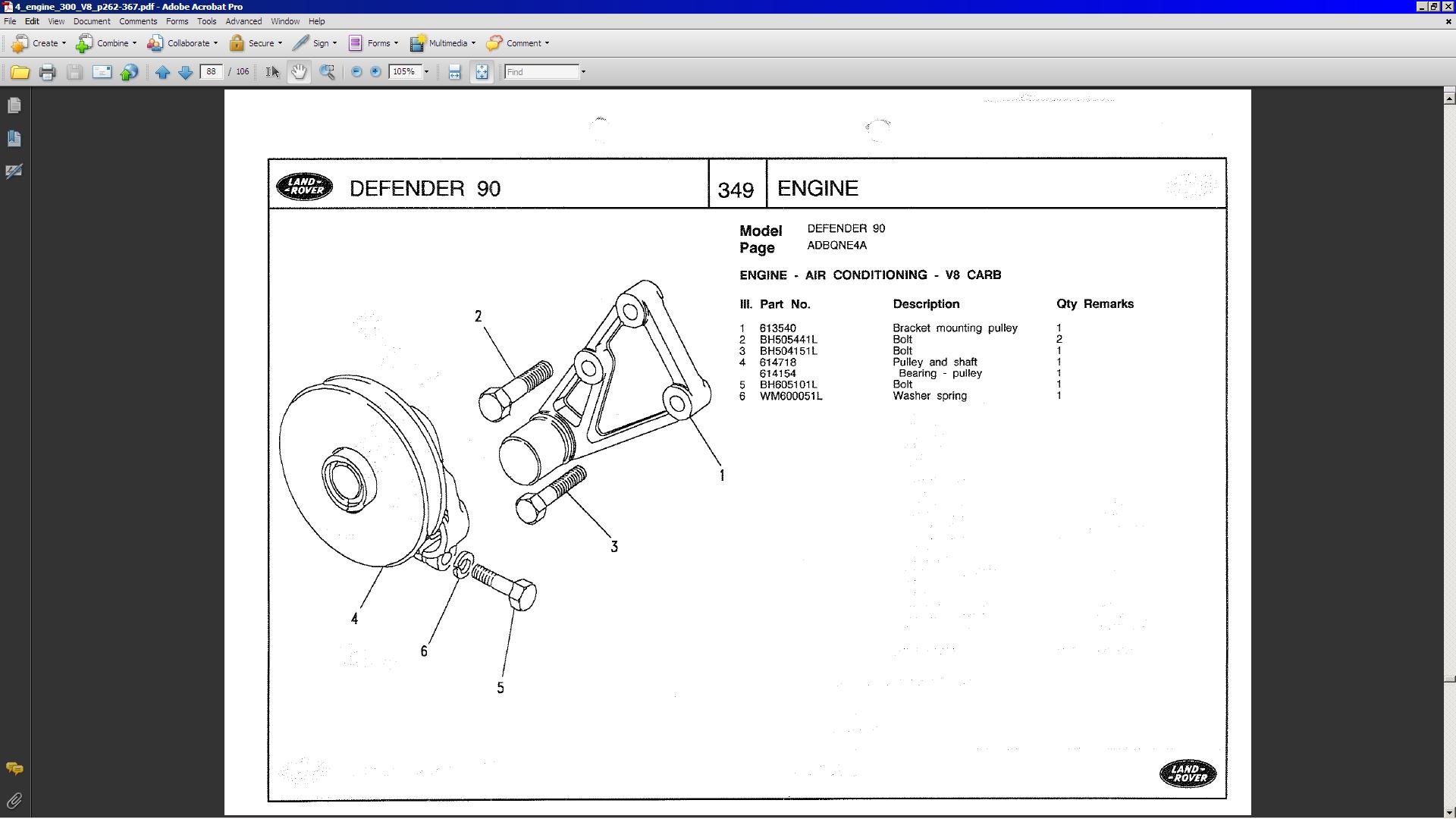 4_engine_300_V8_p262-367.pdf - Adobe Acrobat Pro

File Edit View Document Comments Forms Tools Advanced Window Help

Create Combine Collaborate Secure Sign Forms Multimedia Comment

88 / 106 105% Find

LAND ROVER DEFENDER 90 349 ENGINE

Model DEFENDER 90
Page ADBQNE4A

ENGINE - AIR CONDITIONING - V8 CARB

| Ill. | Part No. | Description | Qty | Remarks |
|---|---|---|---|---|
| 1 | 613540 | Bracket mounting pulley | 1 | |
| 2 | BH505441L | Bolt | 2 | |
| 3 | BH504151L | Bolt | 1 | |
| 4 | 614718 | Pulley and shaft | 1 | |
| | 614154 | Bearing - pulley | 1 | |
| 5 | BH605101L | Bolt | 1 | |
| 6 | WM600051L | Washer spring | 1 | |

2
1
3
4
6
5

LAND ROVER