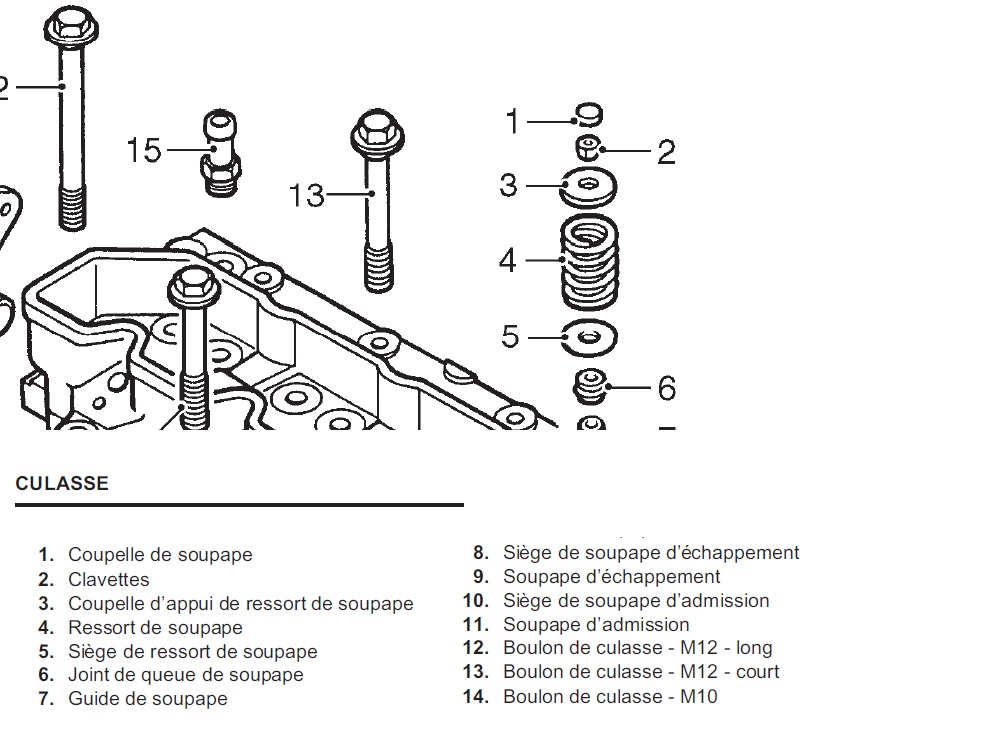 2
15
13
1
2
3
4
5
6

CULASSE

1. Coupelle de soupape
2. Clavettes
3. Coupelle d'appui de ressort de soupape
4. Ressort de soupape
5. Siège de ressort de soupape
6. Joint de queue de soupape
7. Guide de soupape

8. Siège de soupape d'échappement
9. Soupape d'échappement
10. Siège de soupape d'admission
11. Soupape d'admission
12. Boulon de culasse - M12 - long
13. Boulon de culasse - M12 - court
14. Boulon de culasse - M10