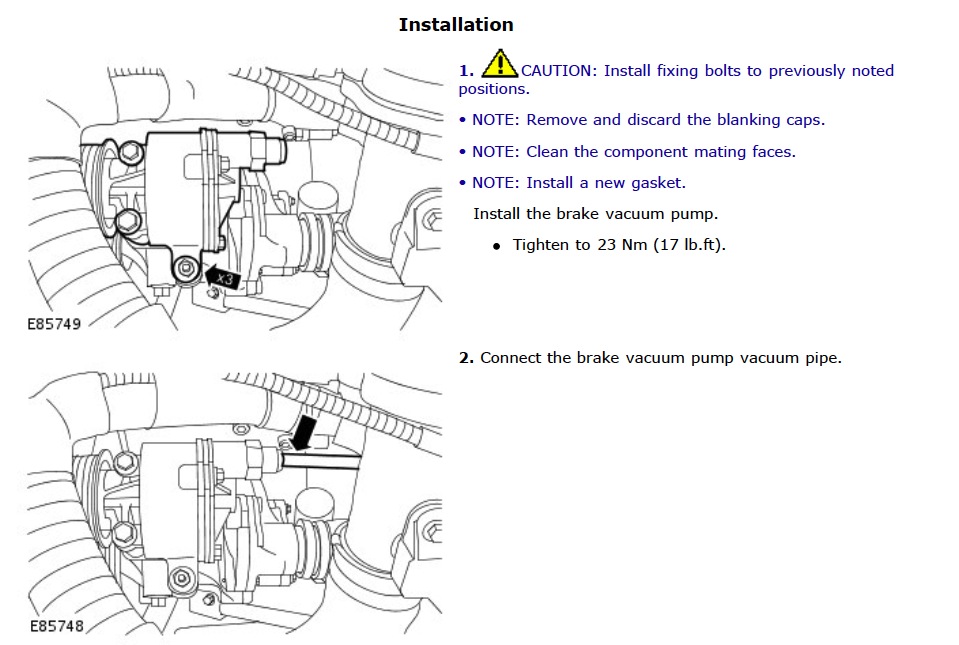 Installation

x3

E85749

1. CAUTION: Install fixing bolts to previously noted positions.

• NOTE: Remove and discard the blanking caps.

• NOTE: Clean the component mating faces.

• NOTE: Install a new gasket.

Install the brake vacuum pump.

• Tighten to 23 Nm (17 lb.ft).

E85748

2. Connect the brake vacuum pump vacuum pipe.