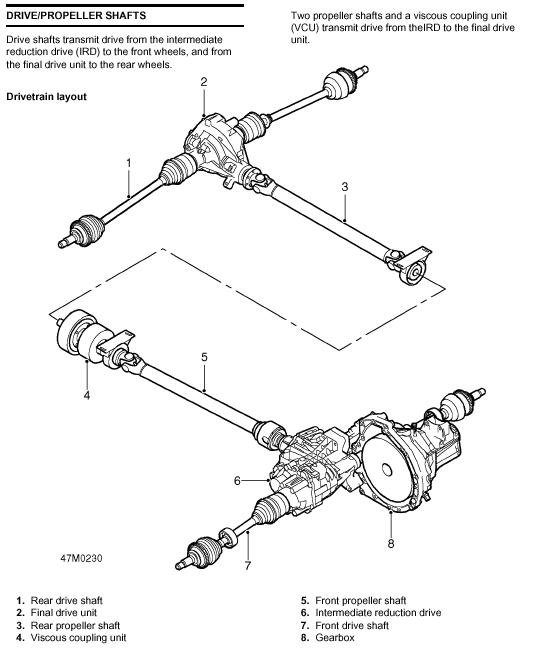 DRIVE/PROPELLER SHAFTS

Drive shafts transmit drive from the intermediate reduction drive (IRD) to the front wheels, and from the final drive unit to the rear wheels.

Drivetrain layout

Two propeller shafts and a viscous coupling unit (VCU) transmit drive from theIRD to the final drive unit.

2

1

3

5

4

6

8

7

47M0230

1. Rear drive shaft
2. Final drive unit
3. Rear propeller shaft
4. Viscous coupling unit

5. Front propeller shaft
6. Intermediate reduction drive
7. Front drive shaft
8. Gearbox