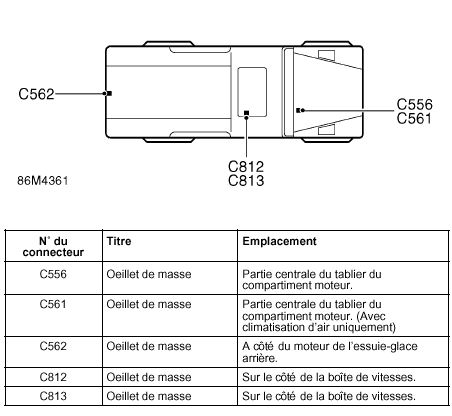 C562

C556
C561

C812
C813

86M4361

| N° du connecteur | Titre | Emplacement |
|---|---|---|
| C556 | Oeillet de masse | Partie centrale du tablier du compartiment moteur. |
| C561 | Oeillet de masse | Partie centrale du tablier du compartiment moteur. (Avec climatisation d'air uniquement) |
| C562 | Oeillet de masse | A côté du moteur de l'essuie-glace arrière. |
| C812 | Oeillet de masse | Sur le côté de la boîte de vitesses. |
| C813 | Oeillet de masse | Sur le côté de la boîte de vitesses. |