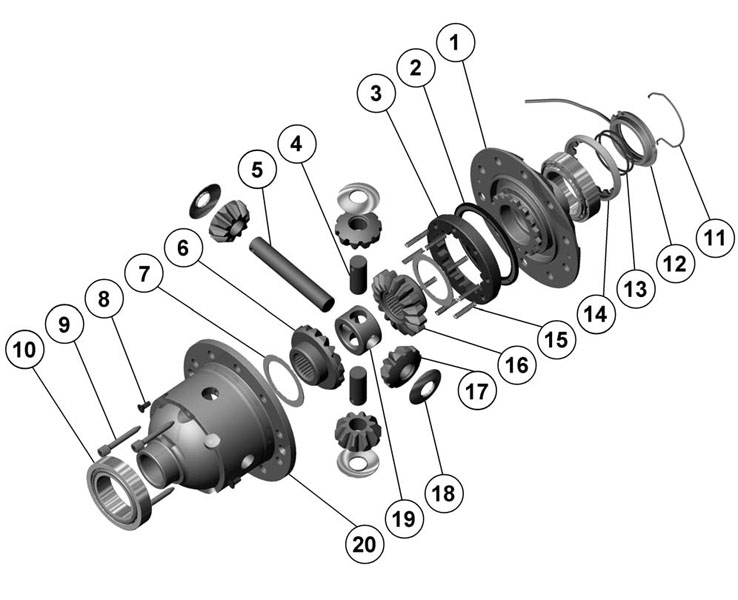 1
2
3
4
5
6
7
8
9
10
11
12
13
14
15
16
17
18
19
20