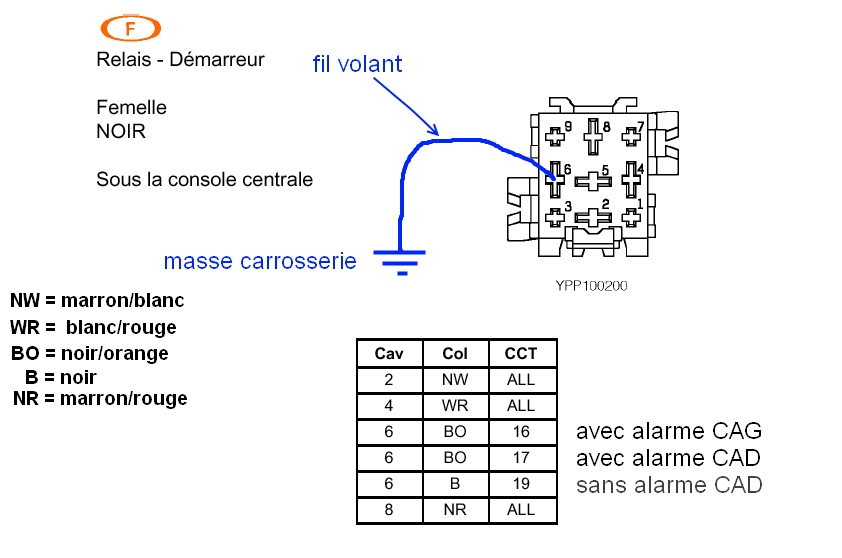 F

Relais - Démarreur

Femelle
NOIR

Sous la console centrale

fil volant

9 8 7
6 5 4
3 2 1

masse carrosserie

YPP100200

NW = marron/blanc
WR = blanc/rouge
BO = noir/orange
B = noir
NR = marron/rouge

| Cav | Col | CCT |
|---|---|---|
| 2 | NW | ALL |
| 4 | WR | ALL |
| 6 | BO | 16 |
| 6 | BO | 17 |
| 6 | B | 19 |
| 8 | NR | ALL |

avec alarme CAG
avec alarme CAD
sans alarme CAD