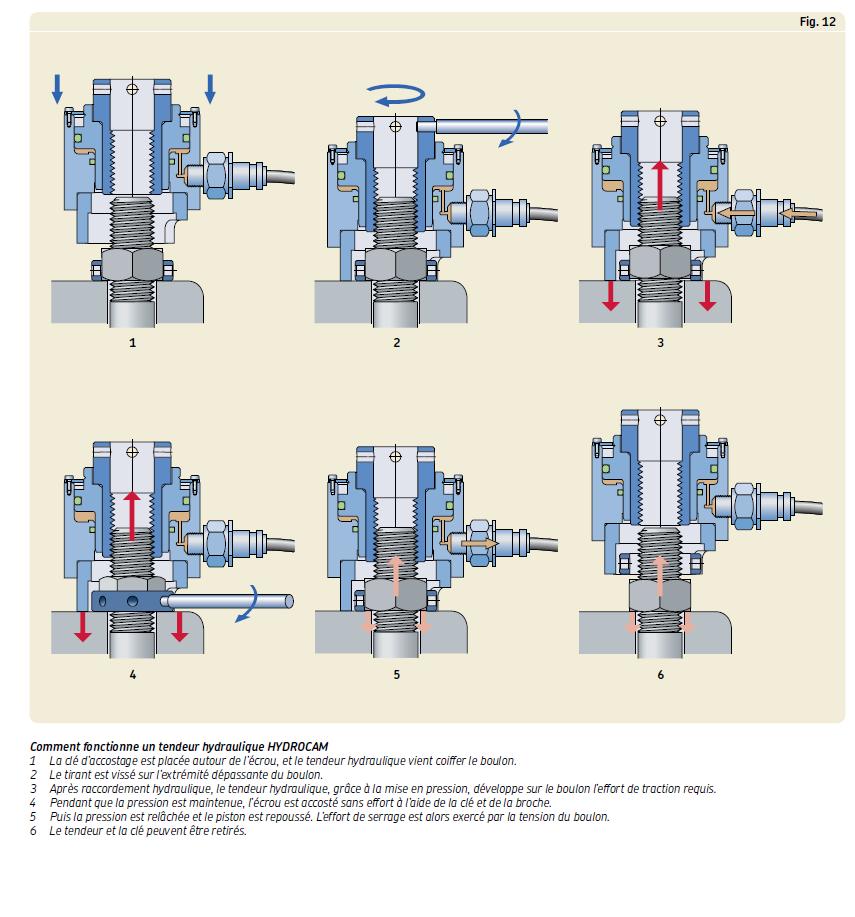 Fig. 12

1

2

3

4

5

6

Comment fonctionne un tendeur hydraulique HYDROCAM
1 La clé d'accostage est placée autour de l'écrou, et le tendeur hydraulique vient coiffer le boulon.
2 Le tirant est vissé sur l'extrémité dépassante du boulon.
3 Après raccordement hydraulique, le tendeur hydraulique, grâce à la mise en pression, développe sur le boulon l'effort de traction requis.
4 Pendant que la pression est maintenue, l'écrou est accosté sans effort à l'aide de la clé et de la broche.
5 Puis la pression est relâchée et le piston est repoussé. L'effort de serrage est alors exercé par la tension du boulon.
6 Le tendeur et la clé peuvent être retirés.