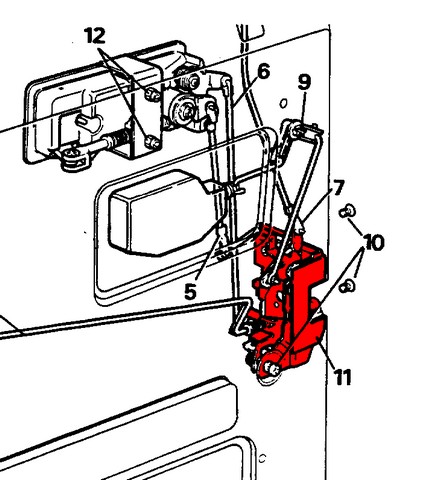 12
6
9
7
10
5
11