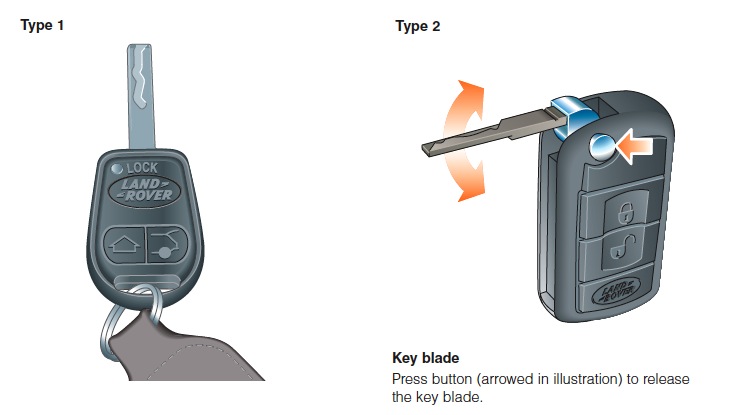 Type 1

LOCK
LAND ROVER

Type 2

LAND ROVER

Key blade
Press button (arrowed in illustration) to release the key blade.