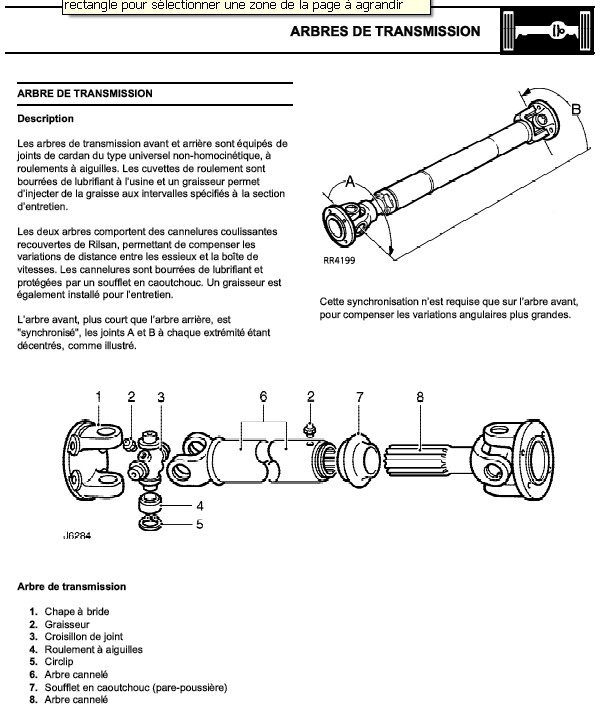 rectangle pour sélectionner une zone de la page à agrandir

ARBRES DE TRANSMISSION

ARBRE DE TRANSMISSION

Description

Les arbres de transmission avant et arrière sont équipés de joints de cardan du type universel non-homocinétique, à roulements à aiguilles. Les cuvettes de roulement sont bourrées de lubrifiant à l'usine et un graisseur permet d'injecter de la graisse aux intervalles spécifiés à la section d'entretien.

Les deux arbres comportent des cannelures coulissantes recouvertes de Rilsan, permettant de compenser les variations de distance entre les essieux et la boîte de vitesses. Les cannelures sont bourrées de lubrifiant et protégées par un soufflet en caoutchouc. Un graisseur est également installé pour l'entretien.

L'arbre avant, plus court que l'arbre arrière, est "synchronisé", les joints A et B à chaque extrémité étant décentrés, comme illustré.

A
B
RR4199

Cette synchronisation n'est requise que sur l'arbre avant, pour compenser les variations angulaires plus grandes.

1 2 3 6 2 7 8
4
5
J6284

Arbre de transmission

1. Chape à bride
2. Graisseur
3. Croisillon de joint
4. Roulement à aiguilles
5. Circlip
6. Arbre cannelé
7. Soufflet en caoutchouc (pare-poussière)
8. Arbre cannelé