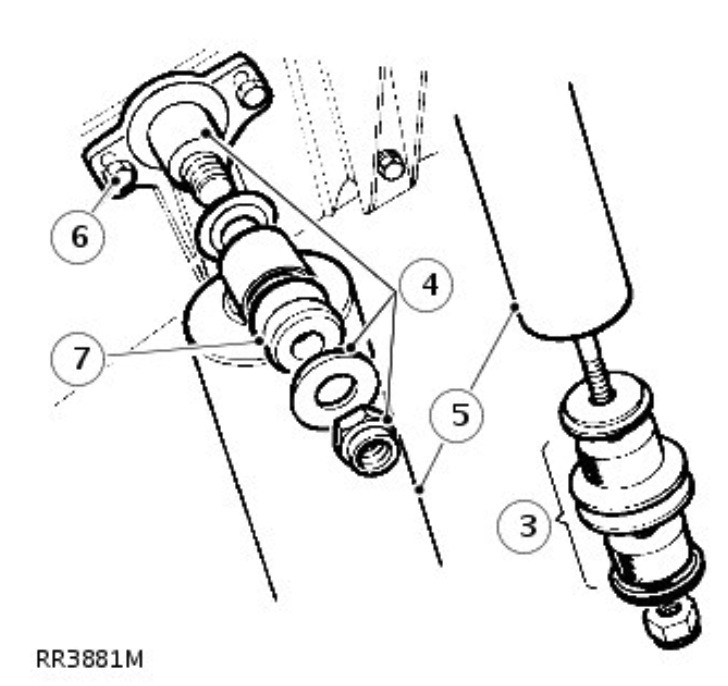 6
4
7
5
3
RR3881M