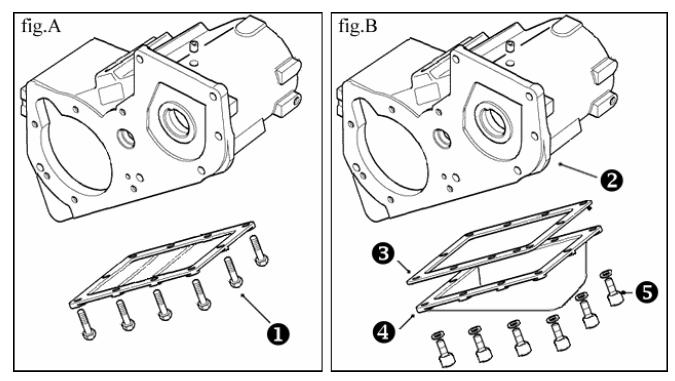 fig.A

1

fig.B

2

3

4

5