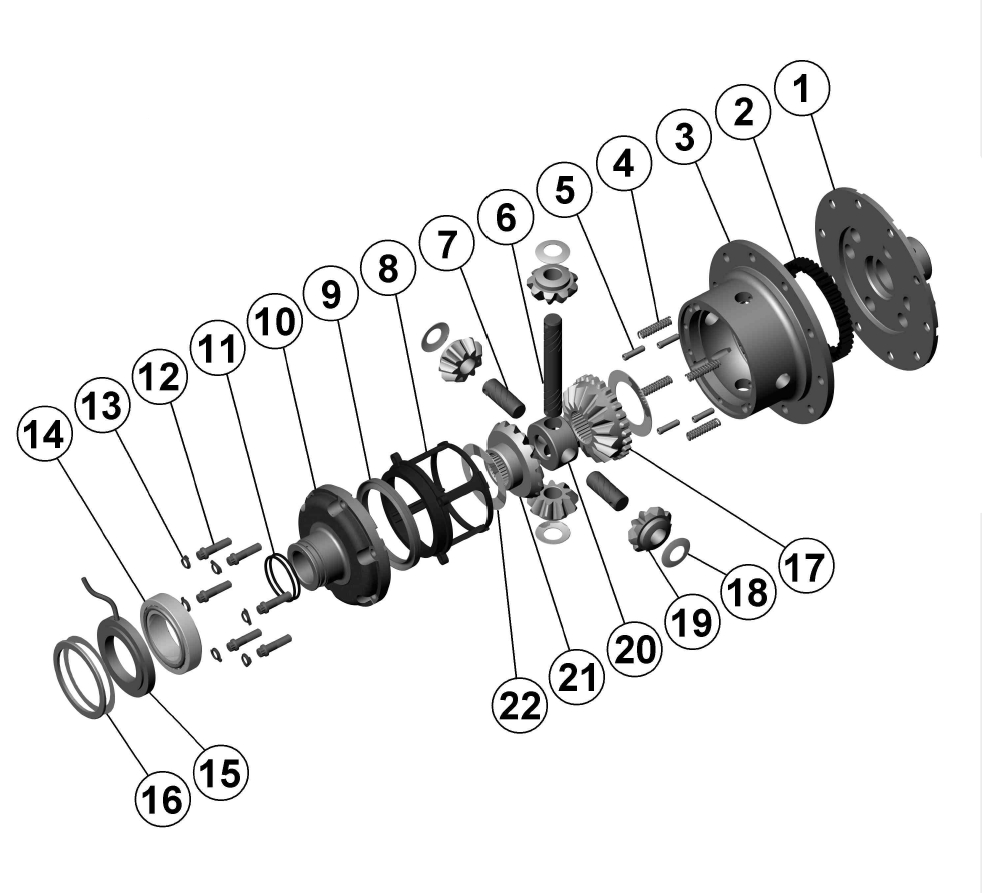 1
2
3
4
5
6
7
8
9
10
11
12
13
14
15
16
17
18
19
20
21
22