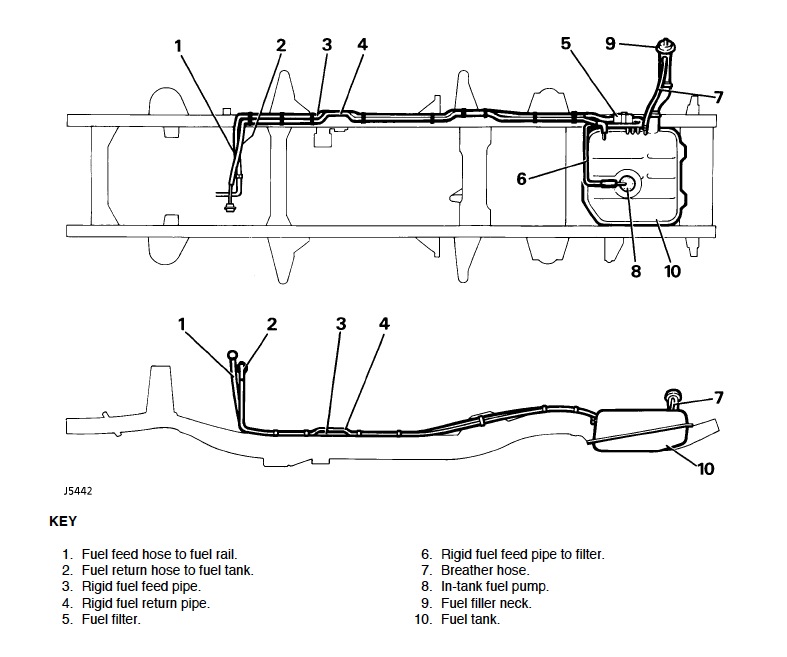 1 2 3 4 5 9 7 6 8 10

1 2 3 4 7 10

J5442

KEY

1. Fuel feed hose to fuel rail.
2. Fuel return hose to fuel tank.
3. Rigid fuel feed pipe.
4. Rigid fuel return pipe.
5. Fuel filter.

6. Rigid fuel feed pipe to filter.
7. Breather hose.
8. In-tank fuel pump.
9. Fuel filler neck.
10. Fuel tank.