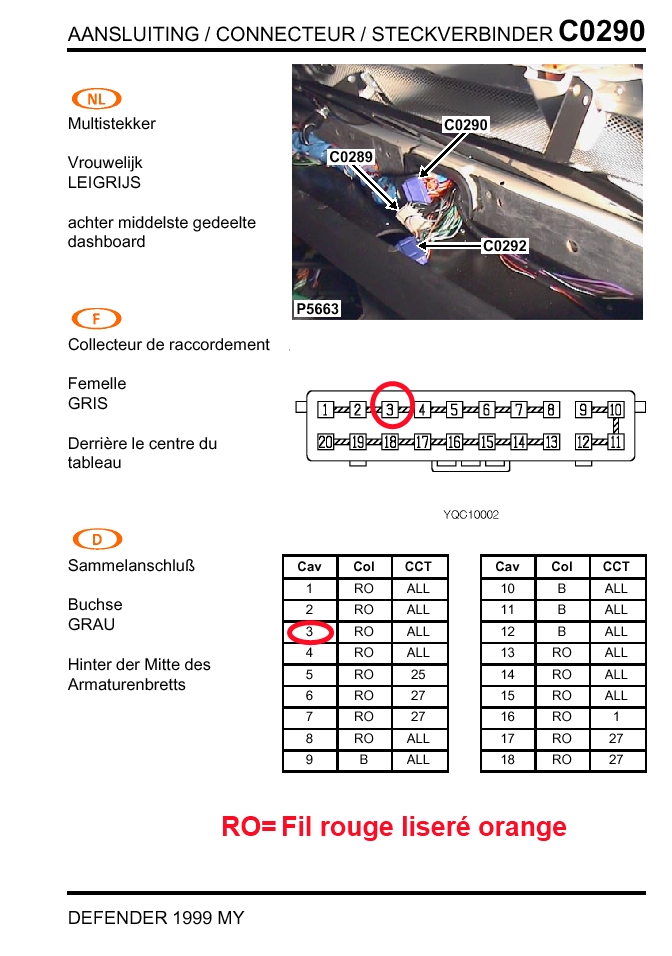 AANSLUITING / CONNECTEUR / STECKVERBINDER C0290

NL
Multistekker

Vrouwelijk
LEIGRIJS

achter middelste gedeelte dashboard

C0290
C0289
C0292
P5663

F
Collecteur de raccordement

Femelle
GRIS

Derrière le centre du tableau

1 2 3 4 5 6 7 8 9 10
20 19 18 17 16 15 14 13 12 11

YQC10002

D
Sammelanschluß

Buchse
GRAU

Hinter der Mitte des Armaturenbretts

| Cav | Col | CCT |
|---|---|---|
| 1 | RO | ALL |
| 2 | RO | ALL |
| 3 | RO | ALL |
| 4 | RO | ALL |
| 5 | RO | 25 |
| 6 | RO | 27 |
| 7 | RO | 27 |
| 8 | RO | ALL |
| 9 | B | ALL |

| Cav | Col | CCT |
|---|---|---|
| 10 | B | ALL |
| 11 | B | ALL |
| 12 | B | ALL |
| 13 | RO | ALL |
| 14 | RO | ALL |
| 15 | RO | ALL |
| 16 | RO | 1 |
| 17 | RO | 27 |
| 18 | RO | 27 |

RO= Fil rouge liseré orange

DEFENDER 1999 MY