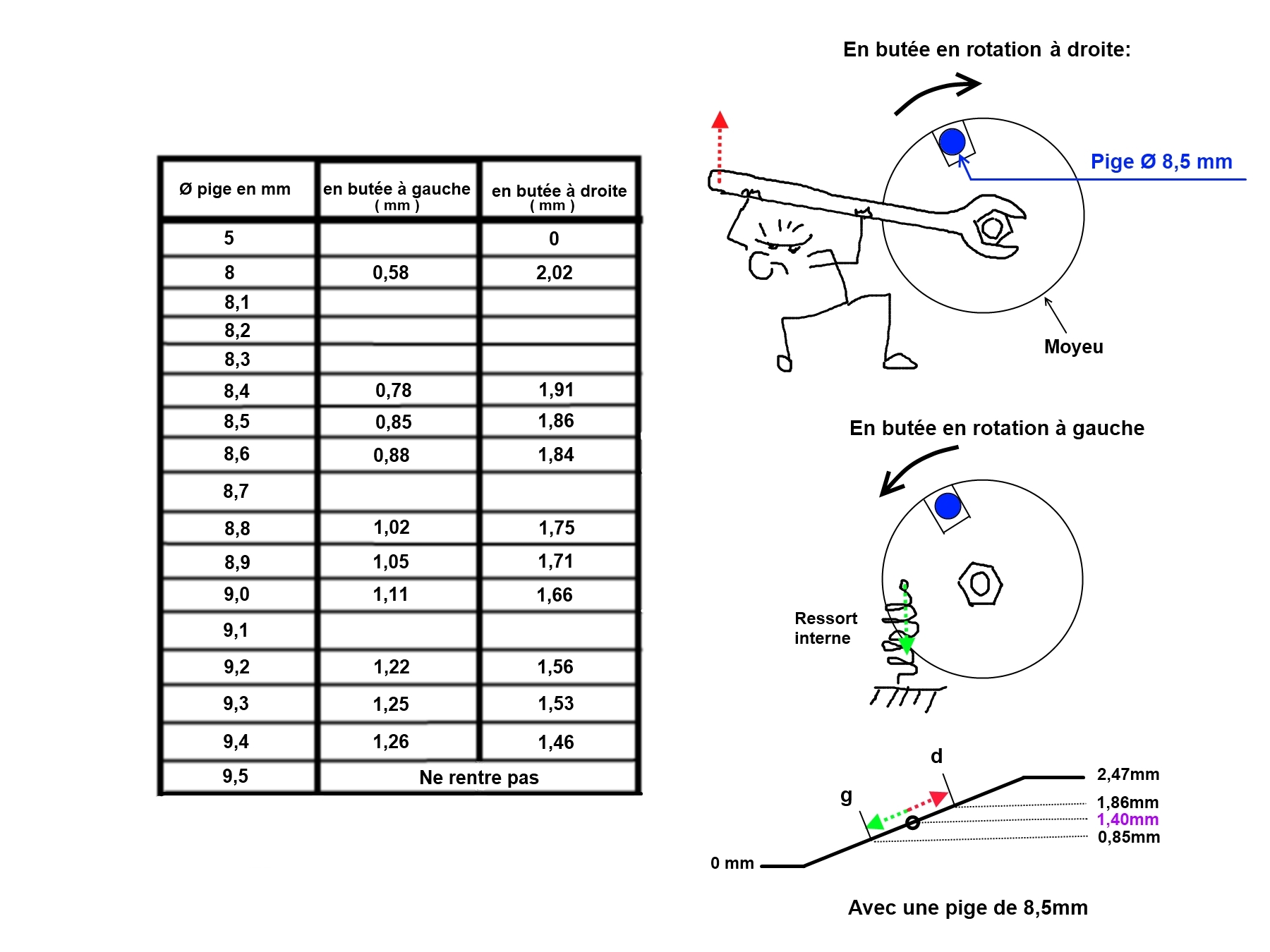 | Ø pige en mm | en butée à gauche ( mm ) | en butée à droite ( mm ) |
|---|---|---|
| 5 | | 0 |
| 8 | 0,58 | 2,02 |
| 8,1 | | |
| 8,2 | | |
| 8,3 | | |
| 8,4 | 0,78 | 1,91 |
| 8,5 | 0,85 | 1,86 |
| 8,6 | 0,88 | 1,84 |
| 8,7 | | |
| 8,8 | 1,02 | 1,75 |
| 8,9 | 1,05 | 1,71 |
| 9,0 | 1,11 | 1,66 |
| 9,1 | | |
| 9,2 | 1,22 | 1,56 |
| 9,3 | 1,25 | 1,53 |
| 9,4 | 1,26 | 1,46 |
| 9,5 | Ne rentre pas | |

En butée en rotation à droite:

Pige Ø 8,5 mm

Moyeu

En butée en rotation à gauche

Ressort interne

d

g

2,47mm
1,86mm
1,40mm
0,85mm
0 mm

Avec une pige de 8,5mm