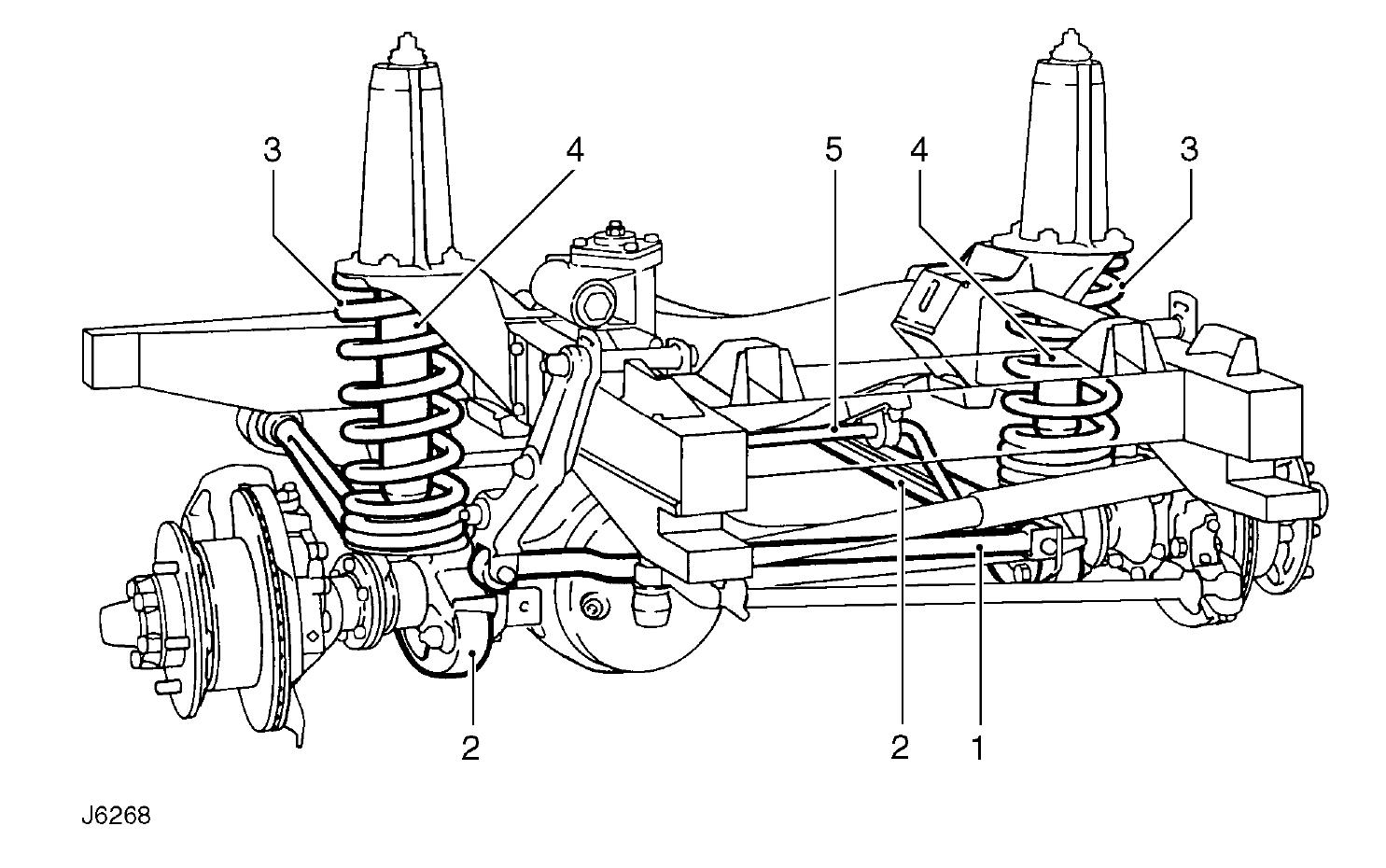 3
4
5
4
3
2
2
1
J6268