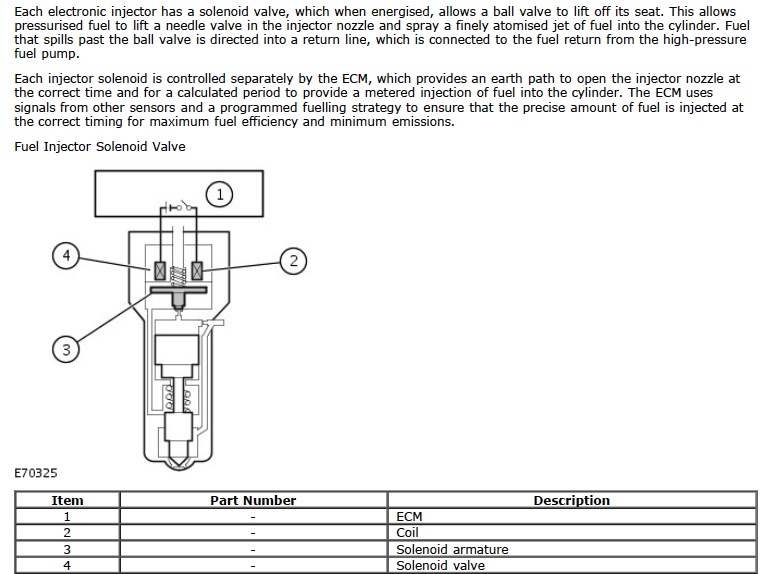 Each electronic injector has a solenoid valve, which when energised, allows a ball valve to lift off its seat. This allows pressurised fuel to lift a needle valve in the injector nozzle and spray a finely atomised jet of fuel into the cylinder. Fuel that spills past the ball valve is directed into a return line, which is connected to the fuel return from the high-pressure fuel pump.

Each injector solenoid is controlled separately by the ECM, which provides an earth path to open the injector nozzle at the correct time and for a calculated period to provide a metered injection of fuel into the cylinder. The ECM uses signals from other sensors and a programmed fuelling strategy to ensure that the precise amount of fuel is injected at the correct timing for maximum fuel efficiency and minimum emissions.

Fuel Injector Solenoid Valve

1
4
2
3

E70325

| Item | Part Number | Description |
|---|---|---|
| 1 | - | ECM |
| 2 | - | Coil |
| 3 | - | Solenoid armature |
| 4 | - | Solenoid valve |