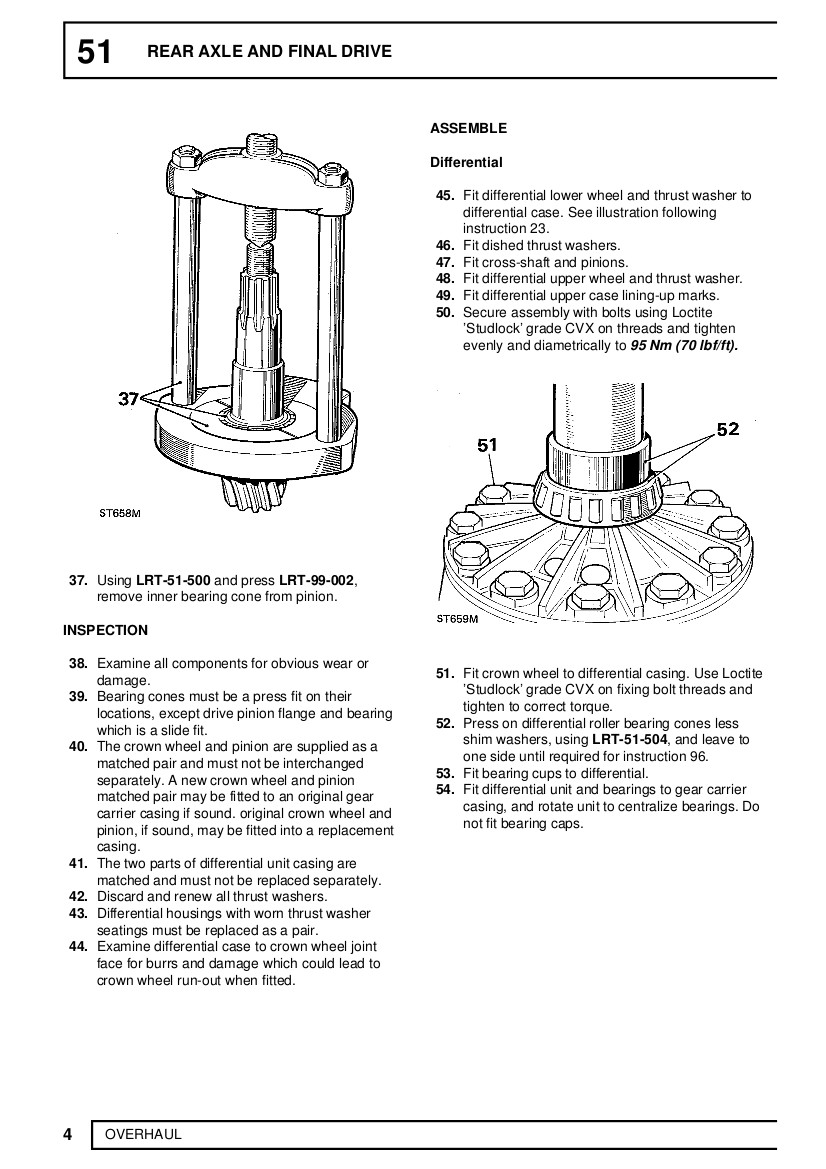 51 REAR AXLE AND FINAL DRIVE

37

ST658M

37. Using LRT-51-500 and press LRT-99-002, remove inner bearing cone from pinion.

INSPECTION

38. Examine all components for obvious wear or damage.
39. Bearing cones must be a press fit on their locations, except drive pinion flange and bearing which is a slide fit.
40. The crown wheel and pinion are supplied as a matched pair and must not be interchanged separately. A new crown wheel and pinion matched pair may be fitted to an original gear carrier casing if sound. original crown wheel and pinion, if sound, may be fitted into a replacement casing.
41. The two parts of differential unit casing are matched and must not be replaced separately.
42. Discard and renew all thrust washers.
43. Differential housings with worn thrust washer seatings must be replaced as a pair.
44. Examine differential case to crown wheel joint face for burrs and damage which could lead to crown wheel run-out when fitted.

ASSEMBLE

Differential

45. Fit differential lower wheel and thrust washer to differential case. See illustration following instruction 23.
46. Fit dished thrust washers.
47. Fit cross-shaft and pinions.
48. Fit differential upper wheel and thrust washer.
49. Fit differential upper case lining-up marks.
50. Secure assembly with bolts using Loctite 'Studlock' grade CVX on threads and tighten evenly and diametrically to 95 Nm (70 lbf/ft).

51

52

ST659M

51. Fit crown wheel to differential casing. Use Loctite 'Studlock' grade CVX on fixing bolt threads and tighten to correct torque.
52. Press on differential roller bearing cones less shim washers, using LRT-51-504, and leave to one side until required for instruction 96.
53. Fit bearing cups to differential.
54. Fit differential unit and bearings to gear carrier casing, and rotate unit to centralize bearings. Do not fit bearing caps.

4 OVERHAUL