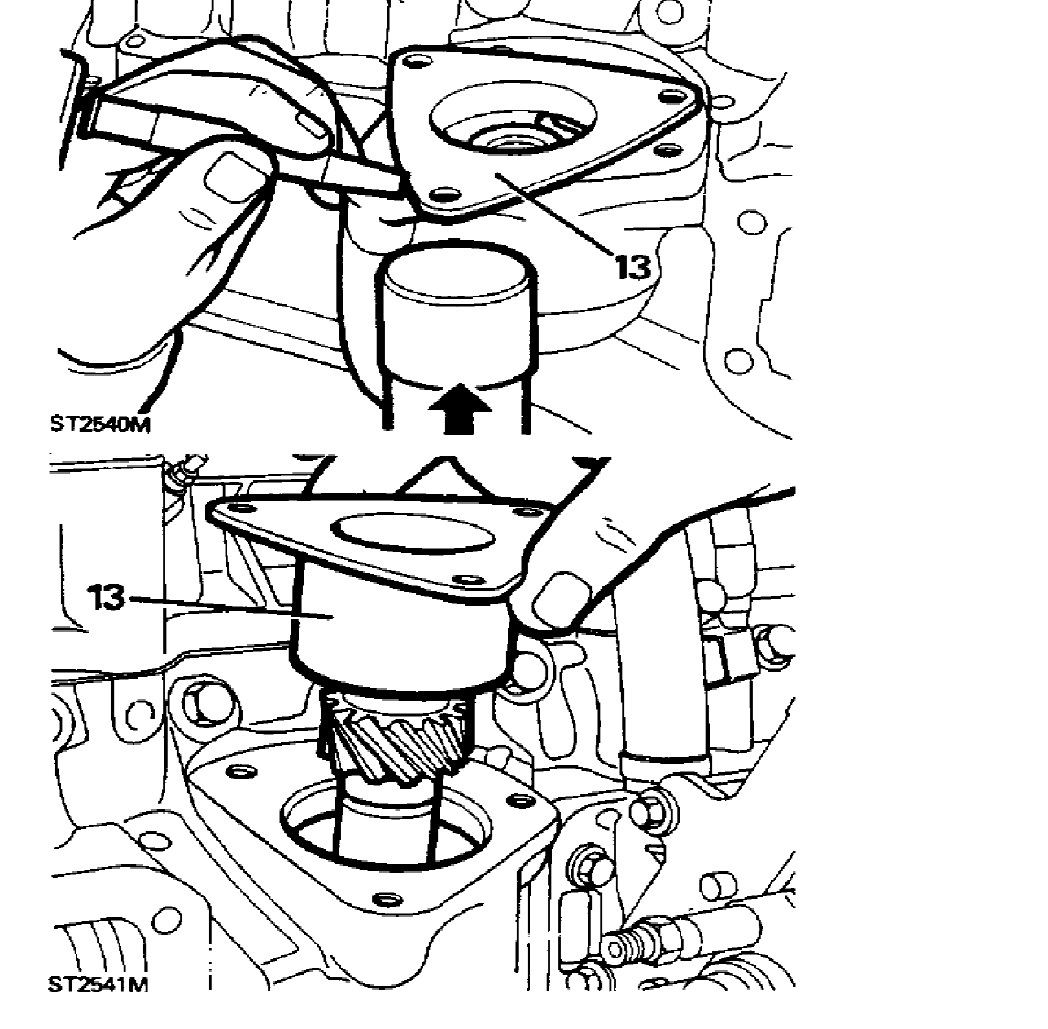 13

ST2540M

13

ST2541M