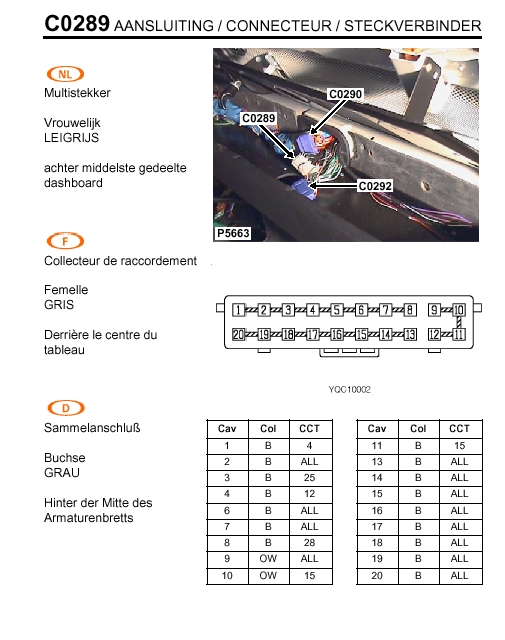 C0289 AANSLUITING / CONNECTEUR / STECKVERBINDER

NL
Multistekker

Vrouwelijk
LEIGRIJS

achter middelste gedeelte dashboard

C0290
C0289
C0292
P5663

F
Collecteur de raccordement

Femelle
GRIS

Derrière le centre du tableau

1 2 3 4 5 6 7 8 9 10
20 19 18 17 16 15 14 13 12 11

YQC10002

D
Sammelanschluß

Buchse
GRAU

Hinter der Mitte des Armaturenbretts

| Cav | Col | CCT |
|---|---|---|
| 1 | B | 4 |
| 2 | B | ALL |
| 3 | B | 25 |
| 4 | B | 12 |
| 6 | B | ALL |
| 7 | B | ALL |
| 8 | B | 28 |
| 9 | OW | ALL |
| 10 | OW | 15 |

| Cav | Col | CCT |
|---|---|---|
| 11 | B | 15 |
| 13 | B | ALL |
| 14 | B | ALL |
| 15 | B | ALL |
| 16 | B | ALL |
| 17 | B | ALL |
| 18 | B | ALL |
| 19 | B | ALL |
| 20 | B | ALL |