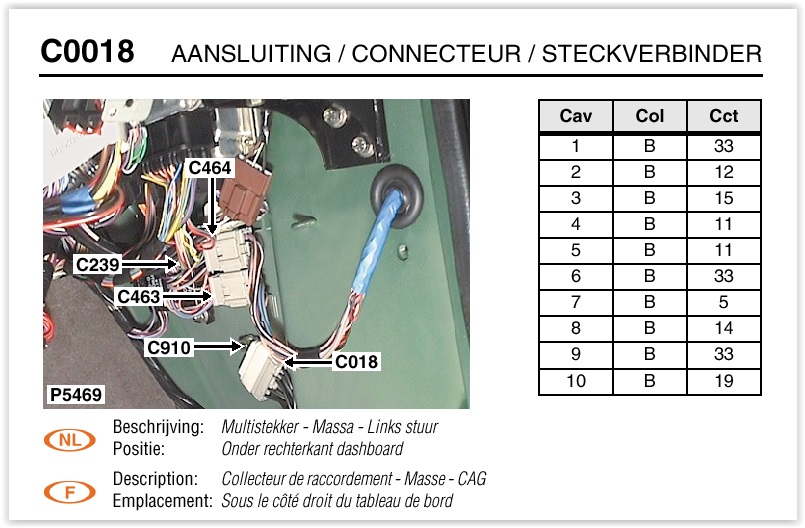 C0018 AANSLUITING / CONNECTEUR / STECKVERBINDER

C464
C239
C463
C910
C018
P5469

| Cav | Col | Cct |
|---|---|---|
| 1 | B | 33 |
| 2 | B | 12 |
| 3 | B | 15 |
| 4 | B | 11 |
| 5 | B | 11 |
| 6 | B | 33 |
| 7 | B | 5 |
| 8 | B | 14 |
| 9 | B | 33 |
| 10 | B | 19 |

NL Beschrijving: Multistekker - Massa - Links stuur
Positie: Onder rechterkant dashboard

F Description: Collecteur de raccordement - Masse - CAG
Emplacement: Sous le côté droit du tableau de bord