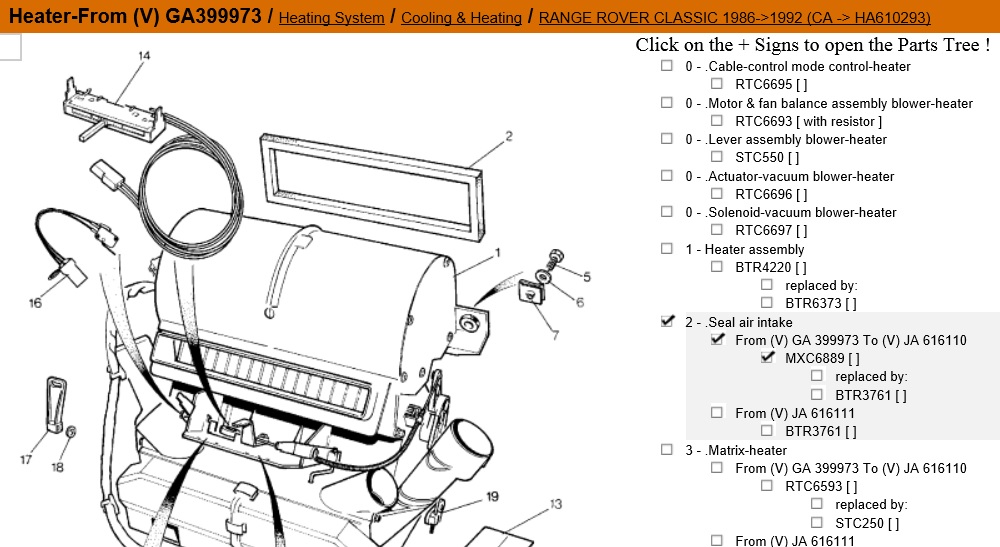 Heater-From (V) GA399973 / Heating System / Cooling & Heating / RANGE ROVER CLASSIC 1986->1992 (CA -> HA610293)

14
2
1
5
6
7
16
17
18
19
13

Click on the + Signs to open the Parts Tree !

0 - .Cable-control mode control-heater
RTC6695 [ ]
0 - .Motor & fan balance assembly blower-heater
RTC6693 [ with resistor ]
0 - .Lever assembly blower-heater
STC550 [ ]
0 - .Actuator-vacuum blower-heater
RTC6696 [ ]
0 - .Solenoid-vacuum blower-heater
RTC6697 [ ]
1 - Heater assembly
BTR4220 [ ]
replaced by:
BTR6373 [ ]
2 - .Seal air intake
From (V) GA 399973 To (V) JA 616110
MXC6889 [ ]
replaced by:
BTR3761 [ ]
From (V) JA 616111
BTR3761 [ ]
3 - .Matrix-heater
From (V) GA 399973 To (V) JA 616110
RTC6593 [ ]
replaced by:
STC250 [ ]
From (V) JA 616111