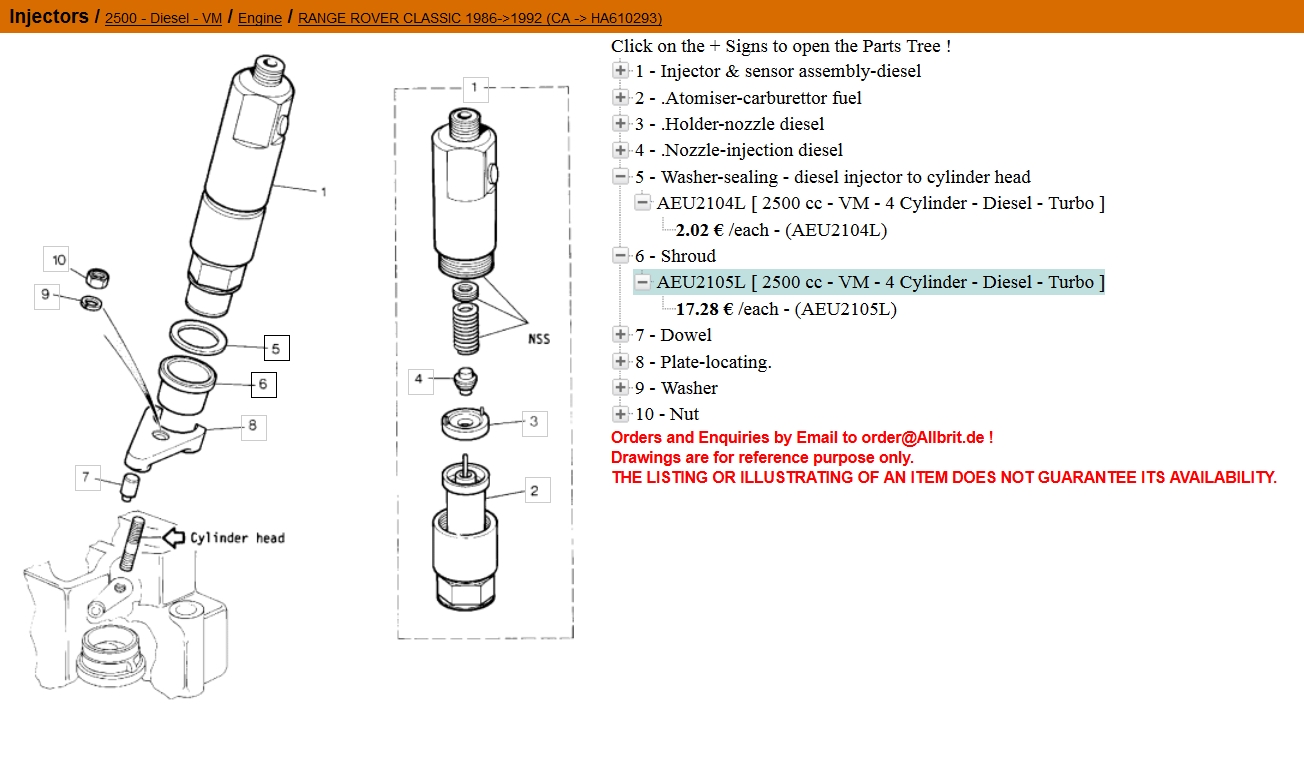 Injectors / 2500 - Diesel - VM / Engine / RANGE ROVER CLASSIC 1986->1992 (CA -> HA610293)

1
10
9
5
6
8
7
Cylinder head
1
NSS
4
3
2

Click on the + Signs to open the Parts Tree !
1 - Injector & sensor assembly-diesel
2 - .Atomiser-carburettor fuel
3 - .Holder-nozzle diesel
4 - .Nozzle-injection diesel
5 - Washer-sealing - diesel injector to cylinder head
AEU2104L [ 2500 cc - VM - 4 Cylinder - Diesel - Turbo ]
2.02 € /each - (AEU2104L)
6 - Shroud
AEU2105L [ 2500 cc - VM - 4 Cylinder - Diesel - Turbo ]
17.28 € /each - (AEU2105L)
7 - Dowel
8 - Plate-locating.
9 - Washer
10 - Nut
Orders and Enquiries by Email to order@Allbrit.de !
Drawings are for reference purpose only.
THE LISTING OR ILLUSTRATING OF AN ITEM DOES NOT GUARANTEE ITS AVAILABILITY.