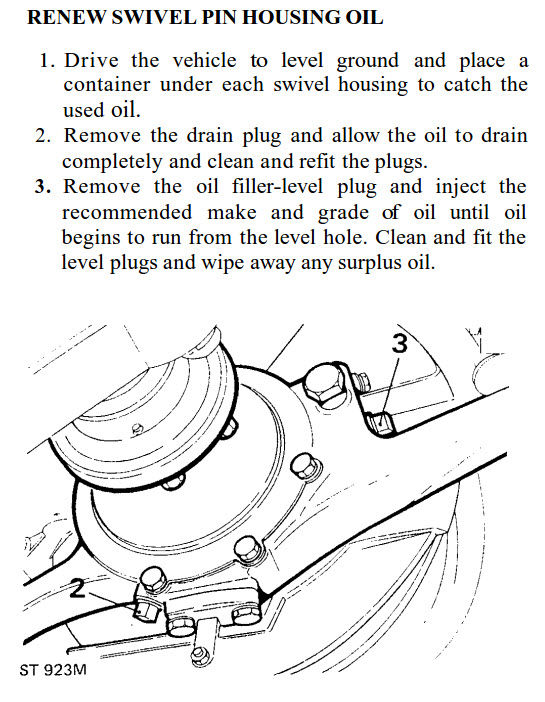 RENEW SWIVEL PIN HOUSING OIL

1. Drive the vehicle to level ground and place a container under each swivel housing to catch the used oil.
2. Remove the drain plug and allow the oil to drain completely and clean and refit the plugs.
3. Remove the oil filler-level plug and inject the recommended make and grade of oil until oil begins to run from the level hole. Clean and fit the level plugs and wipe away any surplus oil.

3

2

ST 923M