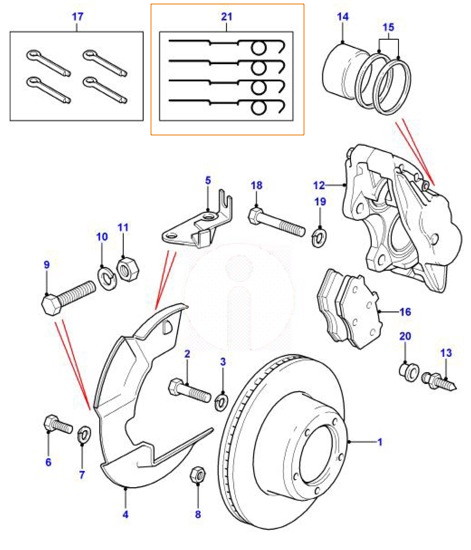 17
21
14
15
5
18
12
19
10
11
9
16
20
13
2
3
1
6
7
4
8