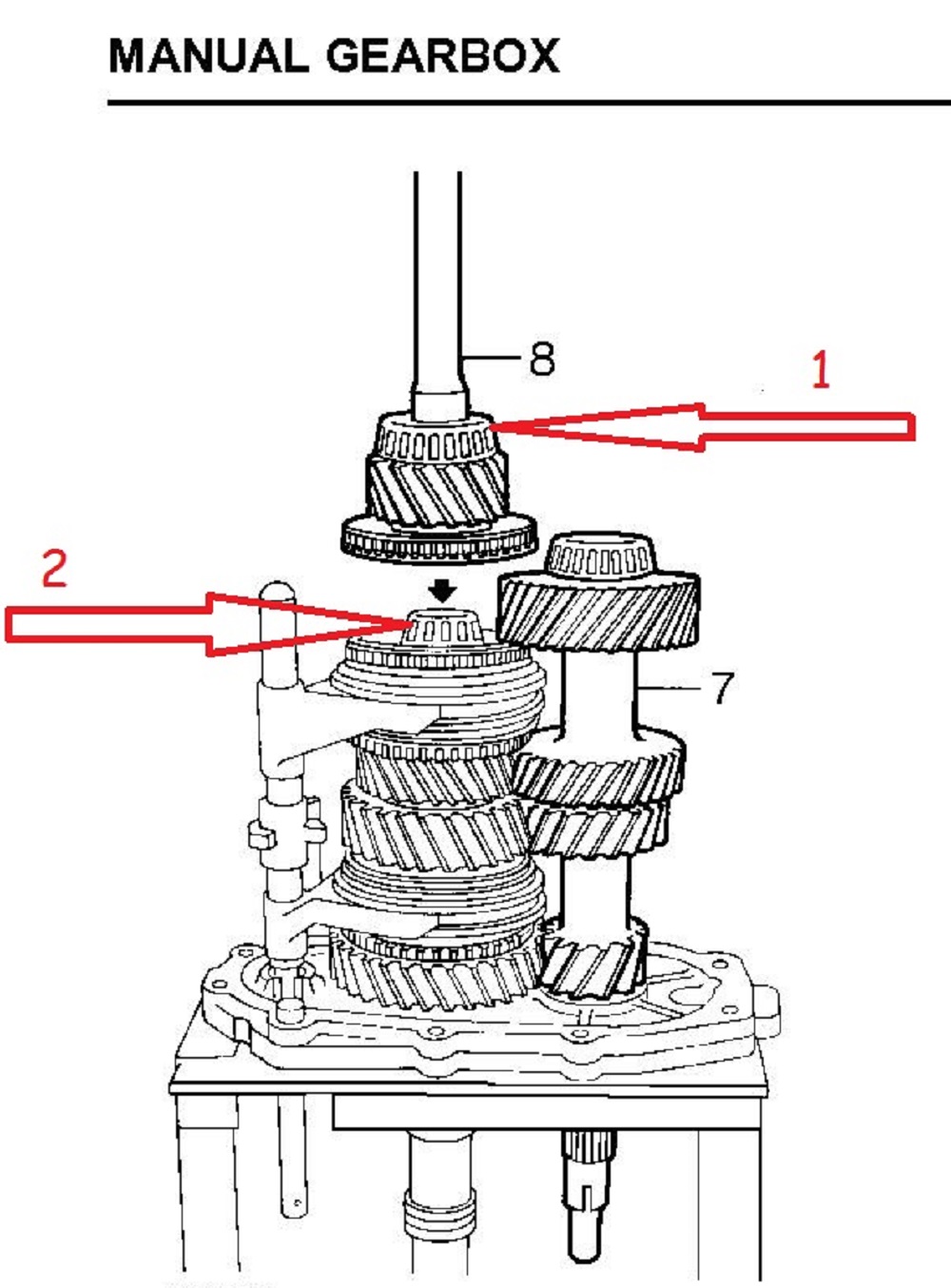 MANUAL GEARBOX

8

1

2

7