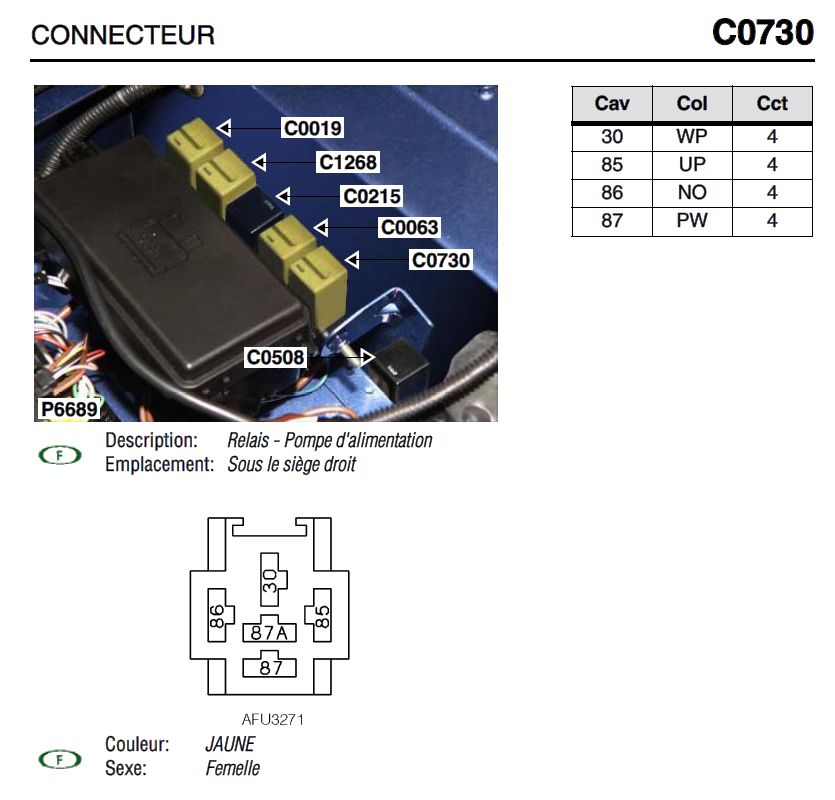 CONNECTEUR

C0730

C0019
C1268
C0215
C0063
C0730
C0508
P6689

| Cav | Col | Cct |
|---|---|---|
| 30 | WP | 4 |
| 85 | UP | 4 |
| 86 | NO | 4 |
| 87 | PW | 4 |

F

Description: Relais - Pompe d'alimentation
Emplacement: Sous le siège droit

30
86
87A
85
87

AFU3271

F

Couleur: JAUNE
Sexe: Femelle