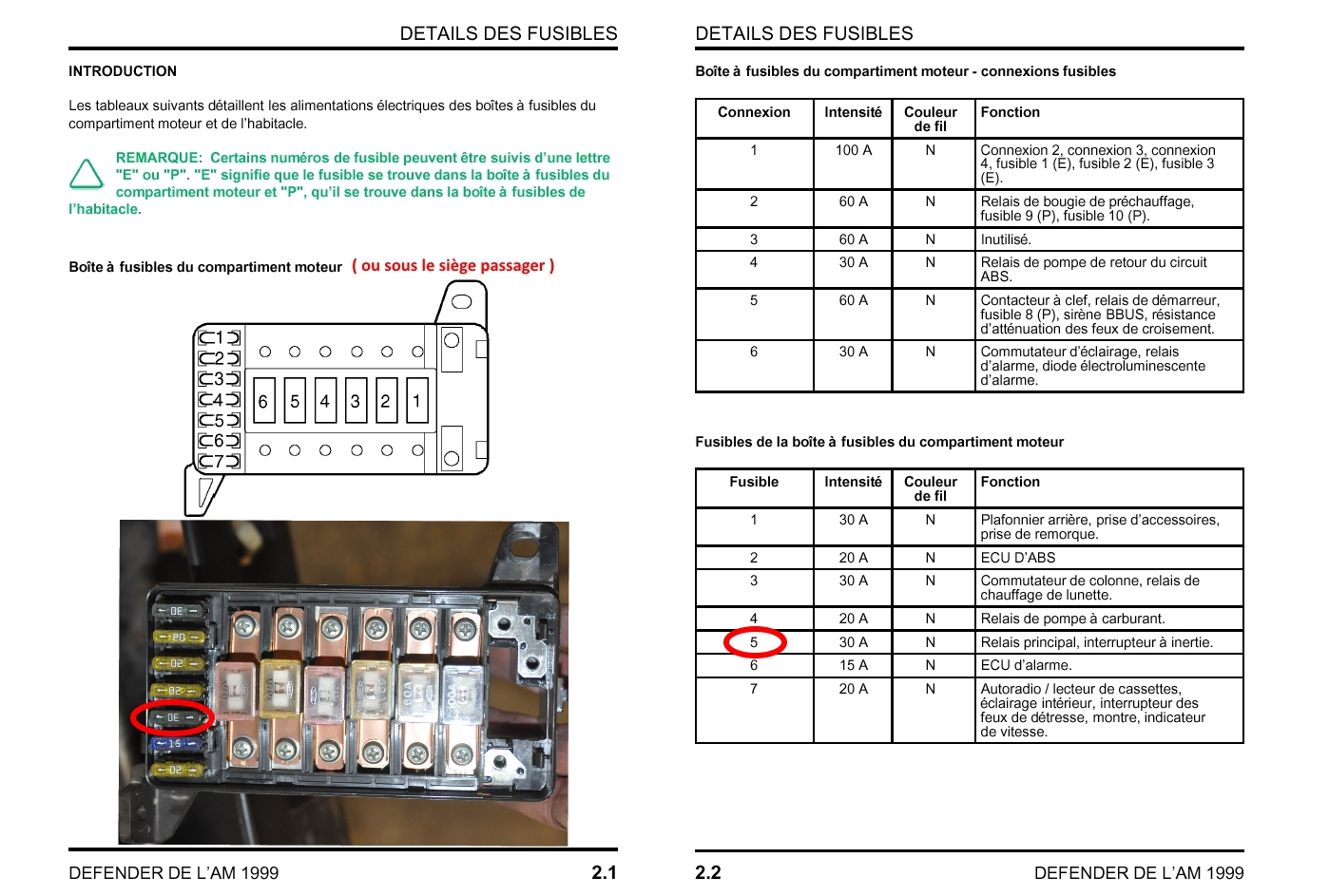 DETAILS DES FUSIBLES

INTRODUCTION

Les tableaux suivants détaillent les alimentations électriques des boîtes à fusibles du compartiment moteur et de l'habitacle.

REMARQUE: Certains numéros de fusible peuvent être suivis d'une lettre "E" ou "P". "E" signifie que le fusible se trouve dans la boîte à fusibles du compartiment moteur et "P", qu'il se trouve dans la boîte à fusibles de l'habitacle.

Boîte à fusibles du compartiment moteur ( ou sous le siège passager )

1
2
3
4
5
6
7

6 5 4 3 2 1

30
20
20
20
30
15
20

DEFENDER DE L'AM 1999 2.1

DETAILS DES FUSIBLES

Boîte à fusibles du compartiment moteur - connexions fusibles

| Connexion | Intensité | Couleur de fil | Fonction |
|---|---|---|---|
| 1 | 100 A | N | Connexion 2, connexion 3, connexion 4, fusible 1 (E), fusible 2 (E), fusible 3 (E). |
| 2 | 60 A | N | Relais de bougie de préchauffage, fusible 9 (P), fusible 10 (P). |
| 3 | 60 A | N | Inutilisé. |
| 4 | 30 A | N | Relais de pompe de retour du circuit ABS. |
| 5 | 60 A | N | Contacteur à clef, relais de démarreur, fusible 8 (P), sirène BBUS, résistance d'atténuation des feux de croisement. |
| 6 | 30 A | N | Commutateur d'éclairage, relais d'alarme, diode électroluminescente d'alarme. |

Fusibles de la boîte à fusibles du compartiment moteur

| Fusible | Intensité | Couleur de fil | Fonction |
|---|---|---|---|
| 1 | 30 A | N | Plafonnier arrière, prise d'accessoires, prise de remorque. |
| 2 | 20 A | N | ECU D'ABS |
| 3 | 30 A | N | Commutateur de colonne, relais de chauffage de lunette. |
| 4 | 20 A | N | Relais de pompe à carburant. |
| 5 | 30 A | N | Relais principal, interrupteur à inertie. |
| 6 | 15 A | N | ECU d'alarme. |
| 7 | 20 A | N | Autoradio / lecteur de cassettes, éclairage intérieur, interrupteur des feux de détresse, montre, indicateur de vitesse. |

2.2 DEFENDER DE L'AM 1999