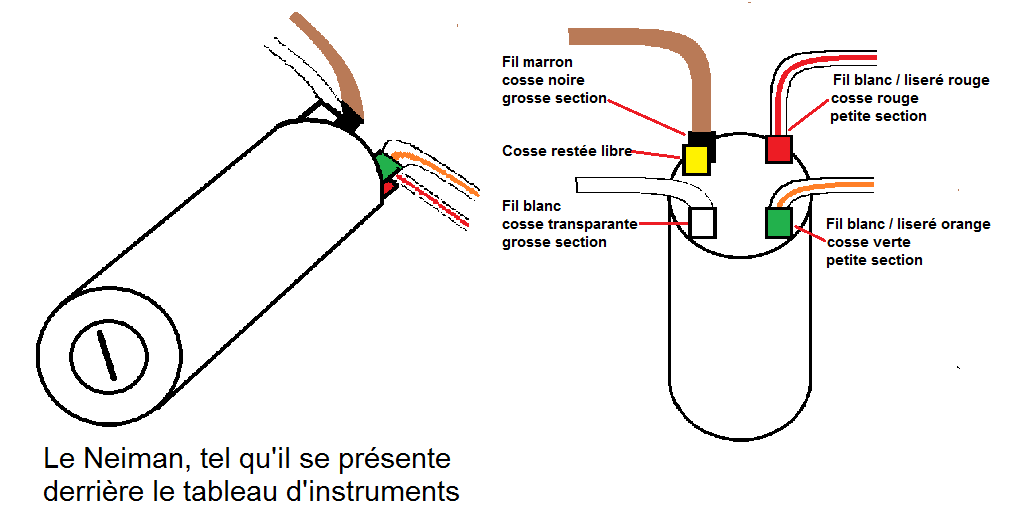 Fil marron
cosse noire
grosse section

Cosse restée libre

Fil blanc
cosse transparante
grosse section

Fil blanc / liseré rouge
cosse rouge
petite section

Fil blanc / liseré orange
cosse verte
petite section

Le Neiman, tel qu'il se présente derrière le tableau d'instruments