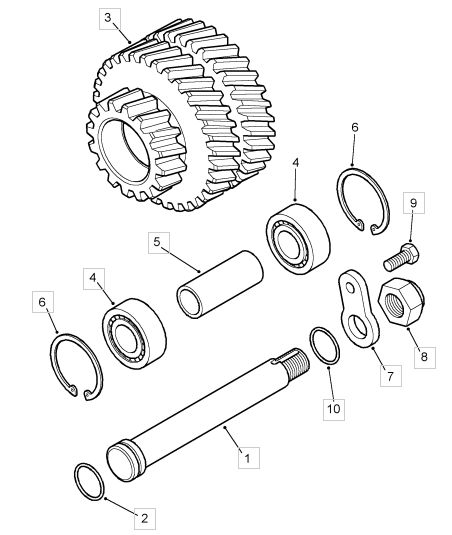 3
6
4
9
5
4
6
8
7
10
1
2