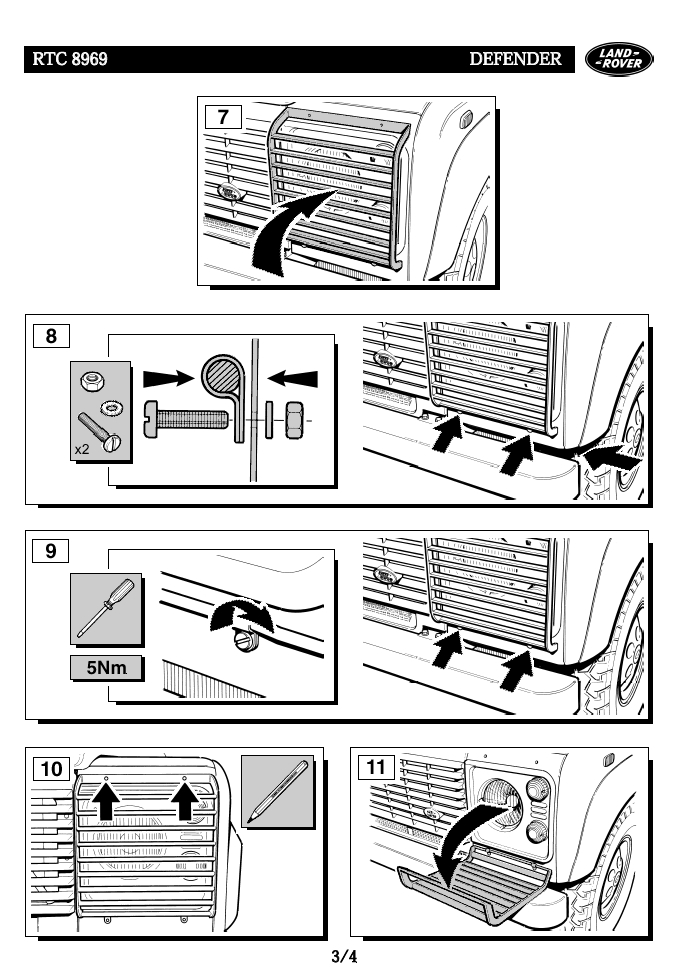 RTC 8969

DEFENDER

LAND-ROVER

7

8

x2

9

5Nm

10

11

3/4