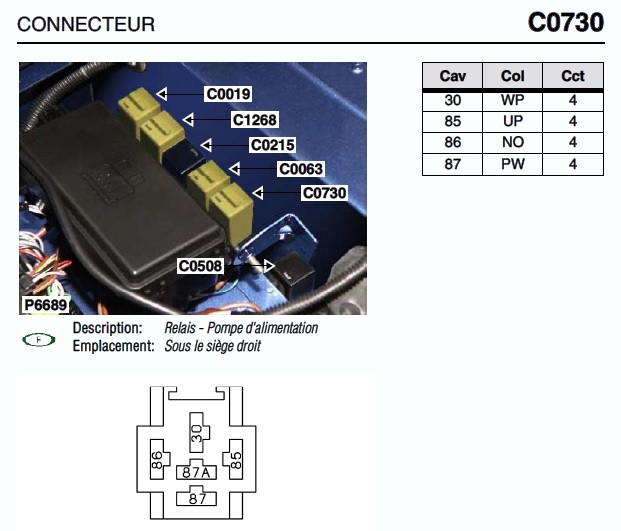 CONNECTEUR

C0730

C0019
C1268
C0215
C0063
C0730
C0508
P6689

| Cav | Col | Cct |
|---|---|---|
| 30 | WP | 4 |
| 85 | UP | 4 |
| 86 | NO | 4 |
| 87 | PW | 4 |

F

Description: Relais - Pompe d'alimentation
Emplacement: Sous le siège droit

30
86
85
87A
87