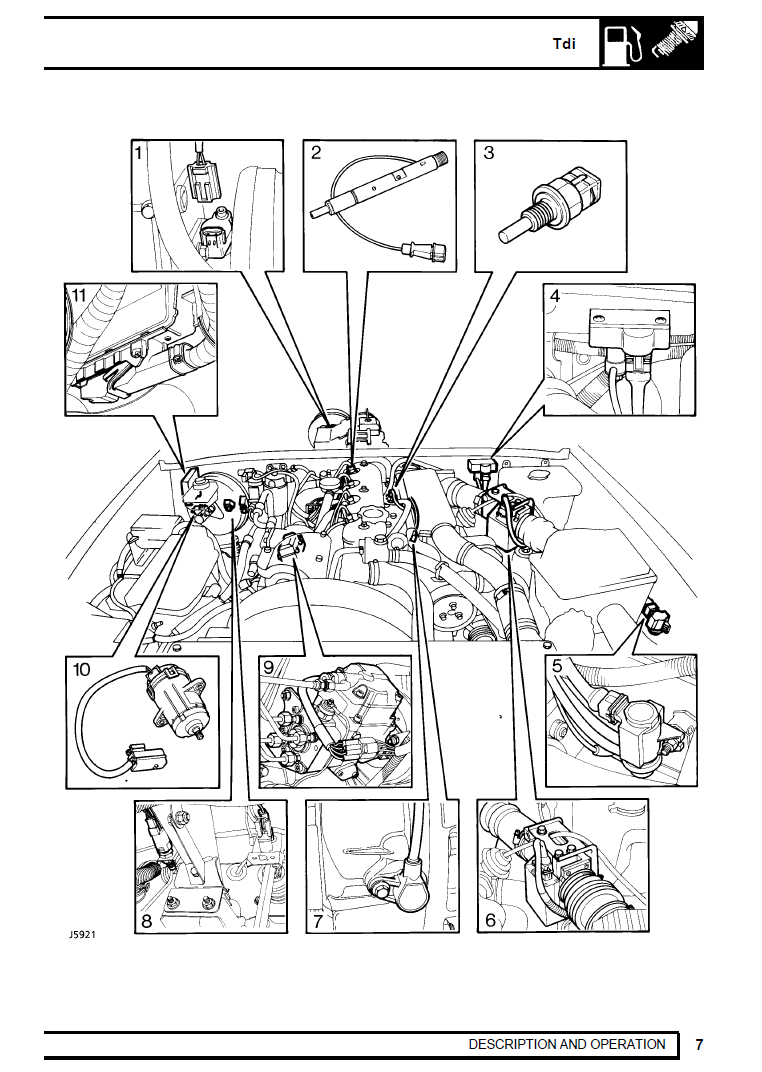 Tdi

1
2
3
11
4
10
9
5
8
7
6
J5921

DESCRIPTION AND OPERATION 7