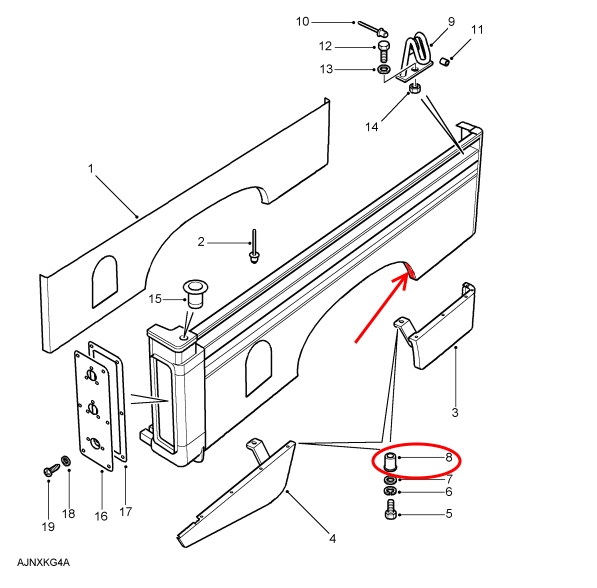 10
9
11
12
13
14
1
2
15
3
8
7
6
5
4
19
18
16
17
AJNXKG4A