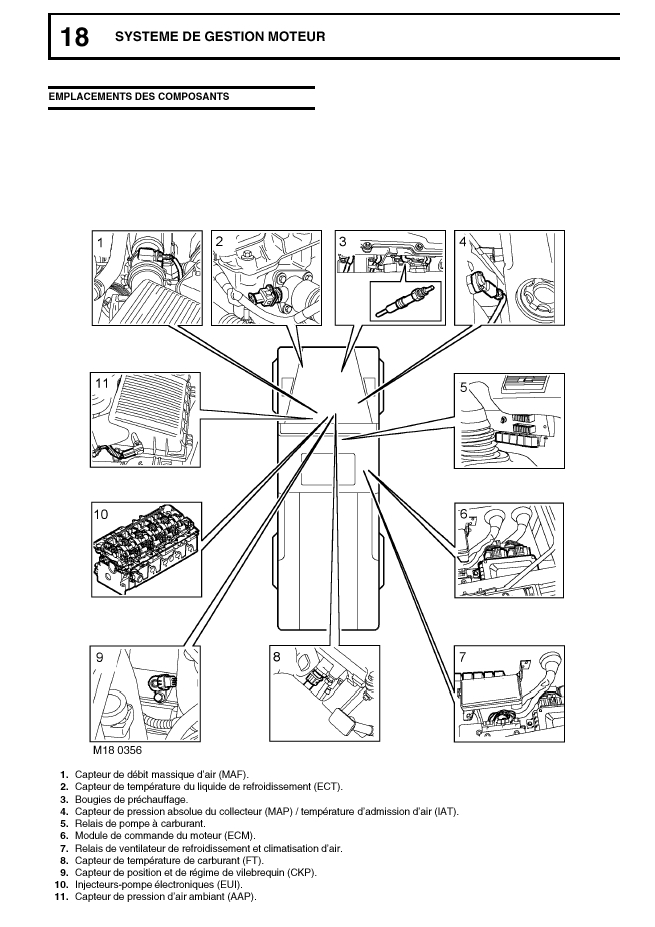 18 SYSTEME DE GESTION MOTEUR

EMPLACEMENTS DES COMPOSANTS

1
2
3
4
11
5
10
6
9
8
7

M18 0356

1. Capteur de débit massique d'air (MAF).
2. Capteur de température du liquide de refroidissement (ECT).
3. Bougies de préchauffage.
4. Capteur de pression absolue du collecteur (MAP) / température d'admission d'air (IAT).
5. Relais de pompe à carburant.
6. Module de commande du moteur (ECM).
7. Relais de ventilateur de refroidissement et climatisation d'air.
8. Capteur de température de carburant (FT).
9. Capteur de position et de régime de vilebrequin (CKP).
10. Injecteurs-pompe électroniques (EUI).
11. Capteur de pression d'air ambiant (AAP).