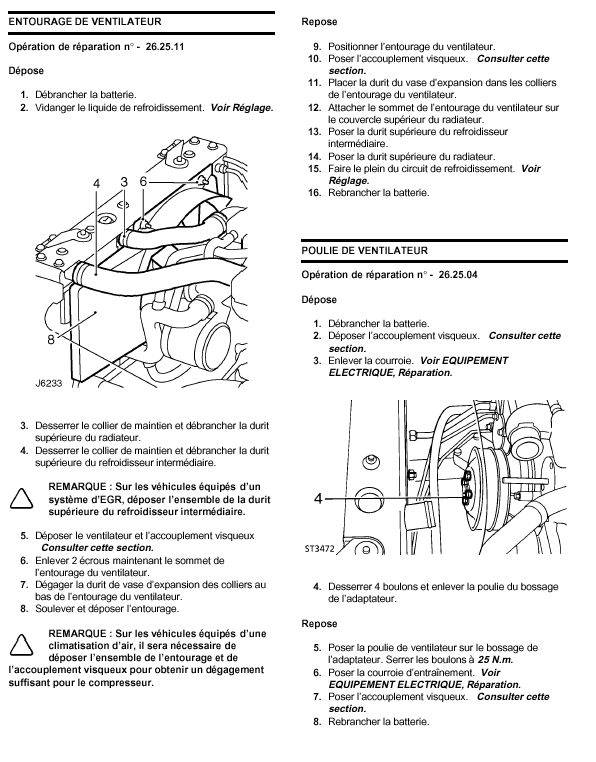 ENTOURAGE DE VENTILATEUR

Opération de réparation n° - 26.25.11

Dépose

1. Débrancher la batterie.
2. Vidanger le liquide de refroidissement. Voir Réglage.

4 3 6

8

J6233

3. Desserrer le collier de maintien et débrancher la durit supérieure du radiateur.
4. Desserrer le collier de maintien et débrancher la durit supérieure du refroidisseur intermédiaire.

REMARQUE : Sur les véhicules équipés d'un système d'EGR, déposer l'ensemble de la durit supérieure du refroidisseur intermédiaire.

5. Déposer le ventilateur et l'accouplement visqueux Consulter cette section.
6. Enlever 2 écrous maintenant le sommet de l'entourage du ventilateur.
7. Dégager la durit de vase d'expansion des colliers au bas de l'entourage du ventilateur.
8. Soulever et déposer l'entourage.

REMARQUE : Sur les véhicules équipés d'une climatisation d'air, il sera nécessaire de déposer l'ensemble de l'entourage et de l'accouplement visqueux pour obtenir un dégagement suffisant pour le compresseur.

Repose

9. Positionner l'entourage du ventilateur.
10. Poser l'accouplement visqueux. Consulter cette section.
11. Placer la durit du vase d'expansion dans les colliers de l'entourage du ventilateur.
12. Attacher le sommet de l'entourage du ventilateur sur le couvercle supérieur du radiateur.
13. Poser la durit supérieure du refroidisseur intermédiaire.
14. Poser la durit supérieure du radiateur.
15. Faire le plein du circuit de refroidissement. Voir Réglage.
16. Rebrancher la batterie.

POULIE DE VENTILATEUR

Opération de réparation n° - 26.25.04

Dépose

1. Débrancher la batterie.
2. Déposer l'accouplement visqueux. Consulter cette section.
3. Enlever la courroie. Voir EQUIPEMENT ELECTRIQUE, Réparation.

4

ST3472

4. Desserrer 4 boulons et enlever la poulie du bossage de l'adaptateur.

Repose

5. Poser la poulie de ventilateur sur le bossage de l'adaptateur. Serrer les boulons à 25 N.m.
6. Poser la courroie d'entraînement. Voir EQUIPEMENT ELECTRIQUE, Réparation.
7. Poser l'accouplement visqueux. Consulter cette section.
8. Rebrancher la batterie.