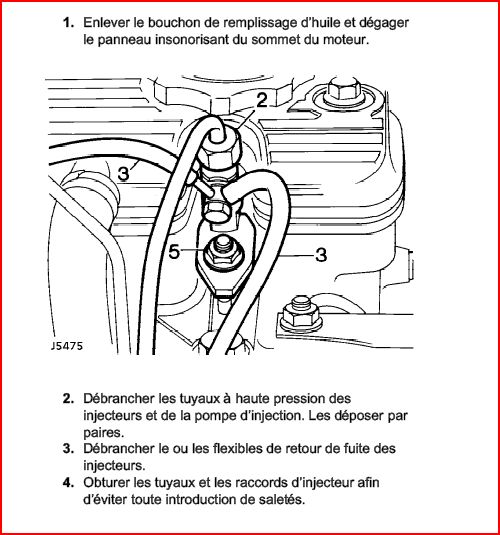 1. Enlever le bouchon de remplissage d'huile et dégager le panneau insonorisant du sommet du moteur.

2

3

5

3

J5475

2. Débrancher les tuyaux à haute pression des injecteurs et de la pompe d'injection. Les déposer par paires.
3. Débrancher le ou les flexibles de retour de fuite des injecteurs.
4. Obturer les tuyaux et les raccords d'injecteur afin d'éviter toute introduction de saletés.