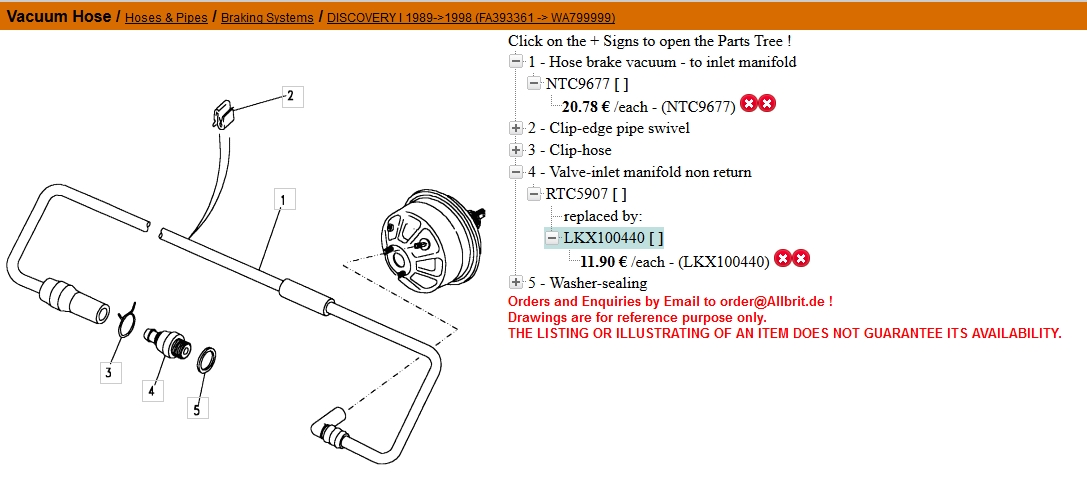 Vacuum Hose / Hoses & Pipes / Braking Systems / DISCOVERY I 1989->1998 (FA393361 -> WA799999)

2

1

3

4

5

Click on the + Signs to open the Parts Tree !

1 - Hose brake vacuum - to inlet manifold

NTC9677 [ ]

20.78 € /each - (NTC9677)

2 - Clip-edge pipe swivel

3 - Clip-hose

4 - Valve-inlet manifold non return

RTC5907 [ ]

replaced by:

LKX100440 [ ]

11.90 € /each - (LKX100440)

5 - Washer-sealing

Orders and Enquiries by Email to order@Allbrit.de !
Drawings are for reference purpose only.
THE LISTING OR ILLUSTRATING OF AN ITEM DOES NOT GUARANTEE ITS AVAILABILITY.