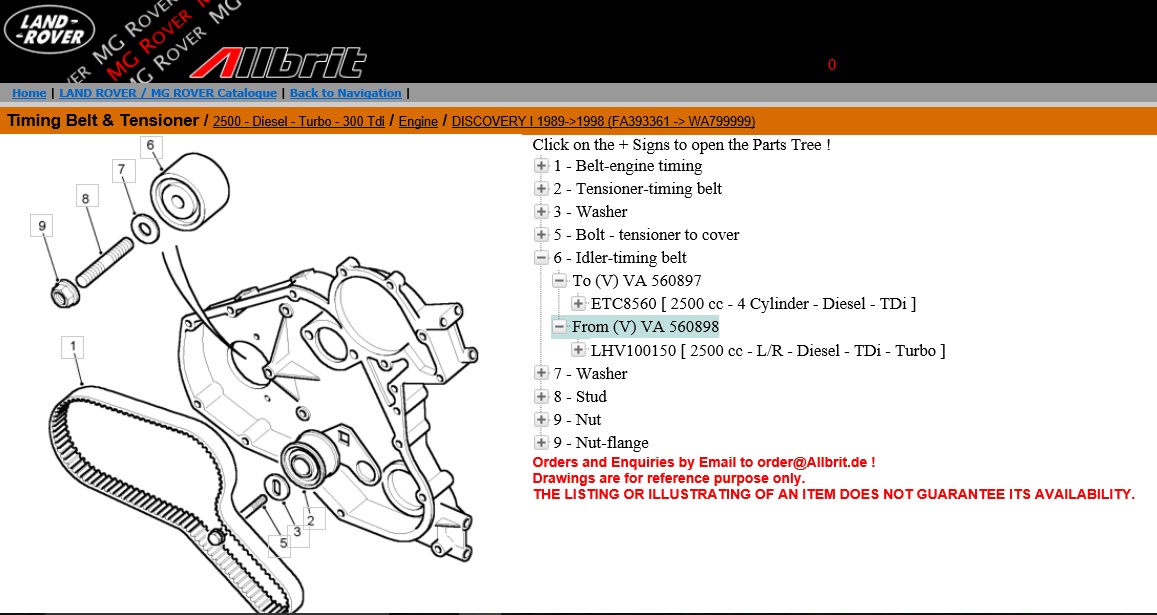 LAND-ROVER

MG ROVER MG ROVER MG ROVER MG

Allbrit

0

Home | LAND ROVER / MG ROVER Catalogue | Back to Navigation |

Timing Belt & Tensioner / 2500 - Diesel - Turbo - 300 Tdi / Engine / DISCOVERY I 1989->1998 (FA393361 -> WA799999)

6
7
8
9
1
2
3
5

Click on the + Signs to open the Parts Tree !
1 - Belt-engine timing
2 - Tensioner-timing belt
3 - Washer
5 - Bolt - tensioner to cover
6 - Idler-timing belt
To (V) VA 560897
ETC8560 [ 2500 cc - 4 Cylinder - Diesel - TDi ]
From (V) VA 560898
LHV100150 [ 2500 cc - L/R - Diesel - TDi - Turbo ]
7 - Washer
8 - Stud
9 - Nut
9 - Nut-flange

Orders and Enquiries by Email to order@Allbrit.de !
Drawings are for reference purpose only.
THE LISTING OR ILLUSTRATING OF AN ITEM DOES NOT GUARANTEE ITS AVAILABILITY.