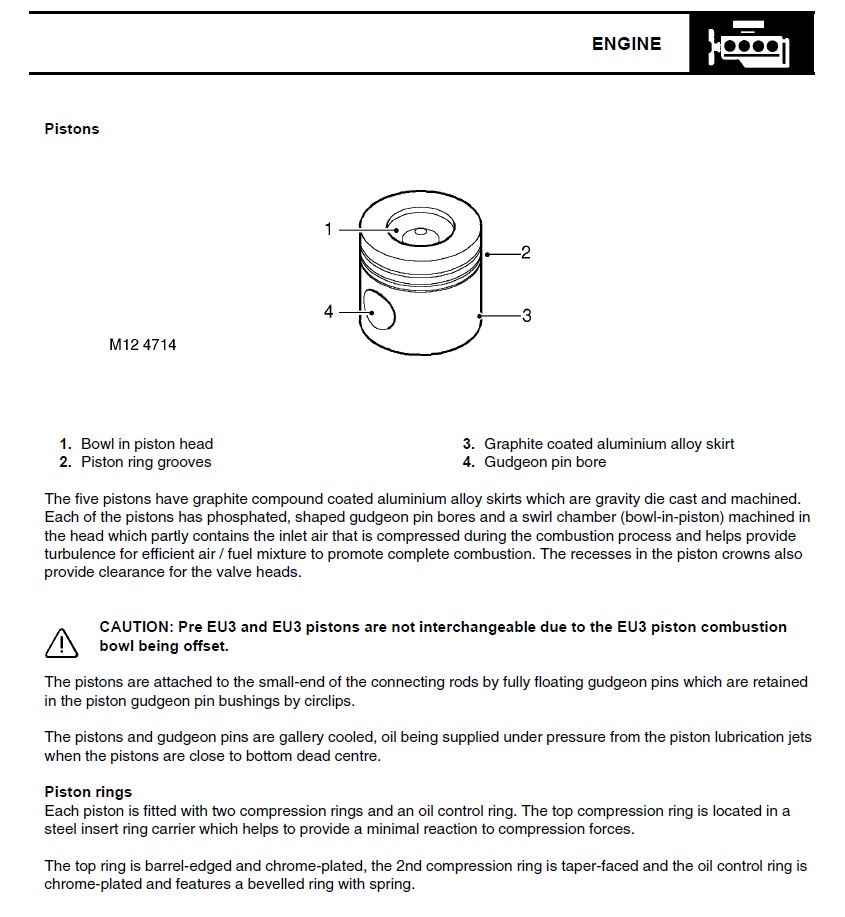 ENGINE

Pistons

1

2

4

3

M12 4714

1. Bowl in piston head
2. Piston ring grooves
3. Graphite coated aluminium alloy skirt
4. Gudgeon pin bore

The five pistons have graphite compound coated aluminium alloy skirts which are gravity die cast and machined. Each of the pistons has phosphated, shaped gudgeon pin bores and a swirl chamber (bowl-in-piston) machined in the head which partly contains the inlet air that is compressed during the combustion process and helps provide turbulence for efficient air / fuel mixture to promote complete combustion. The recesses in the piston crowns also provide clearance for the valve heads.

CAUTION: Pre EU3 and EU3 pistons are not interchangeable due to the EU3 piston combustion bowl being offset.

The pistons are attached to the small-end of the connecting rods by fully floating gudgeon pins which are retained in the piston gudgeon pin bushings by circlips.

The pistons and gudgeon pins are gallery cooled, oil being supplied under pressure from the piston lubrication jets when the pistons are close to bottom dead centre.

Piston rings
Each piston is fitted with two compression rings and an oil control ring. The top compression ring is located in a steel insert ring carrier which helps to provide a minimal reaction to compression forces.

The top ring is barrel-edged and chrome-plated, the 2nd compression ring is taper-faced and the oil control ring is chrome-plated and features a bevelled ring with spring.