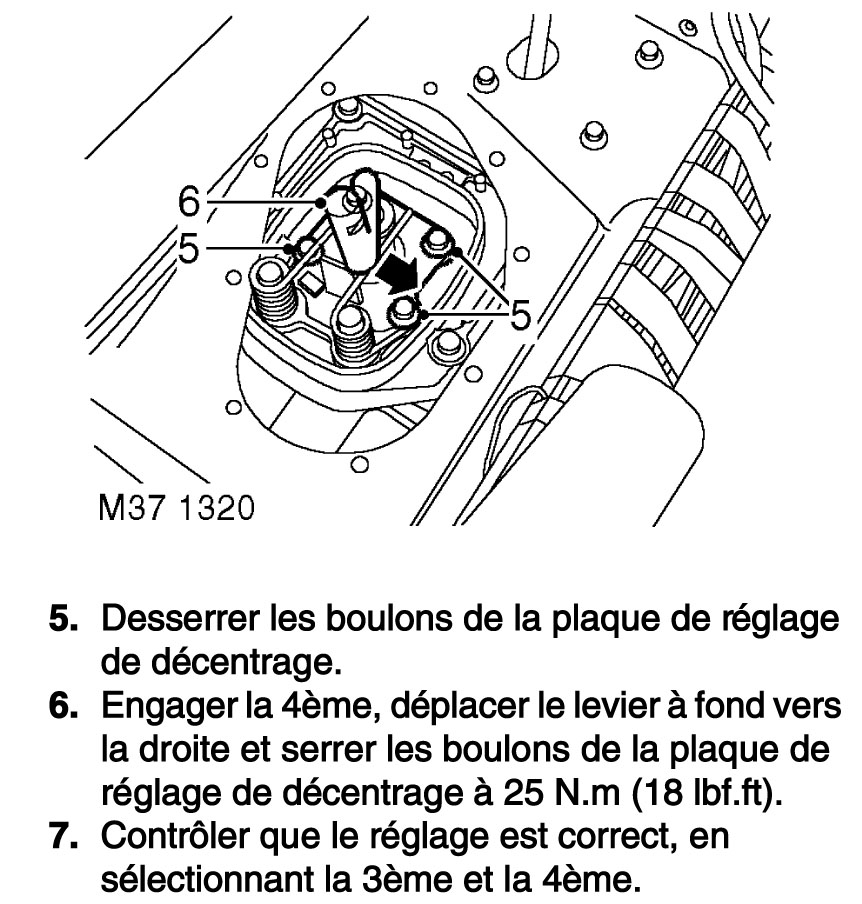 6
5
5
M37 1320

5. Desserrer les boulons de la plaque de réglage de décentrage.
6. Engager la 4ème, déplacer le levier à fond vers la droite et serrer les boulons de la plaque de réglage de décentrage à 25 N.m (18 lbf.ft).
7. Contrôler que le réglage est correct, en sélectionnant la 3ème et la 4ème.