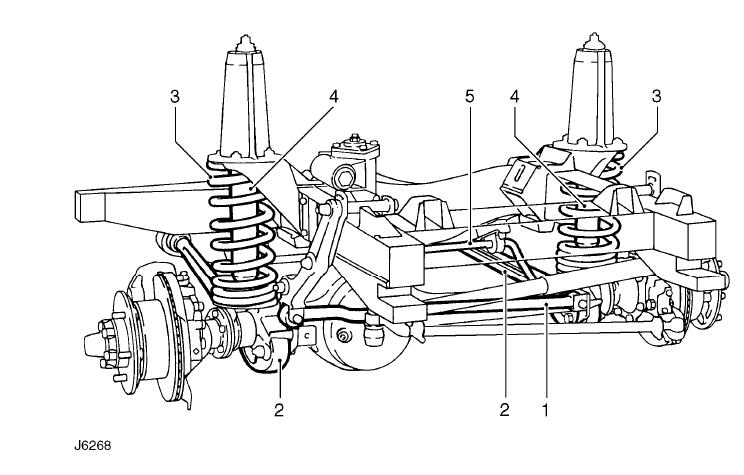 3
4
5
4
3
2
2
1
J6268