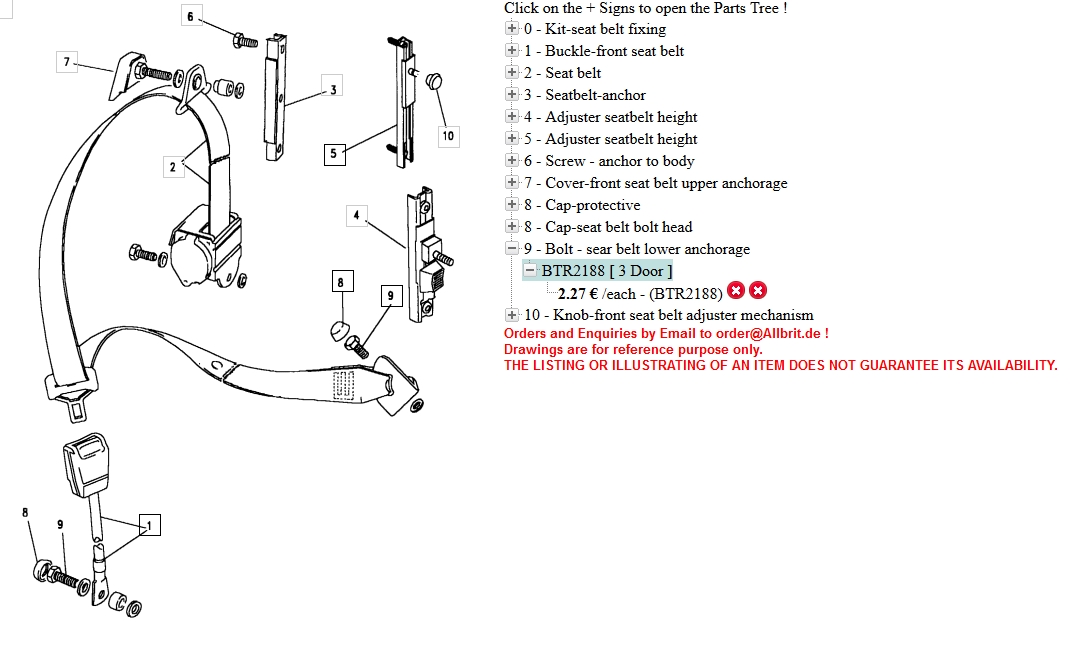 6
7
3
2
5
10
4
8
9
8
9
1

Click on the + Signs to open the Parts Tree !
0 - Kit-seat belt fixing
1 - Buckle-front seat belt
2 - Seat belt
3 - Seatbelt-anchor
4 - Adjuster seatbelt height
5 - Adjuster seatbelt height
6 - Screw - anchor to body
7 - Cover-front seat belt upper anchorage
8 - Cap-protective
8 - Cap-seat belt bolt head
9 - Bolt - sear belt lower anchorage
BTR2188 [ 3 Door ]
2.27 € /each - (BTR2188)
10 - Knob-front seat belt adjuster mechanism
Orders and Enquiries by Email to order@Allbrit.de !
Drawings are for reference purpose only.
THE LISTING OR ILLUSTRATING OF AN ITEM DOES NOT GUARANTEE ITS AVAILABILITY.