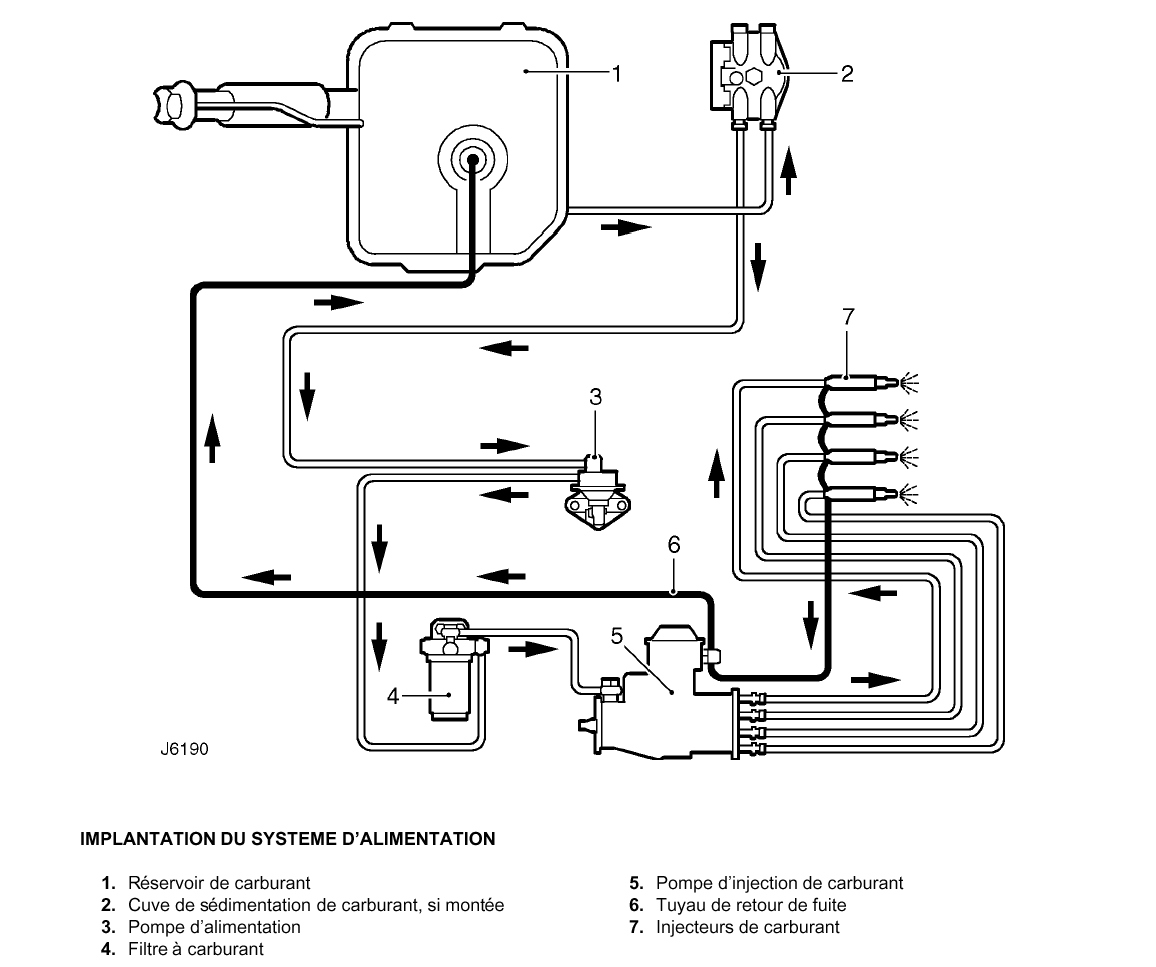 1
2
7
3
6
5
4
J6190

IMPLANTATION DU SYSTEME D'ALIMENTATION

1. Réservoir de carburant
2. Cuve de sédimentation de carburant, si montée
3. Pompe d'alimentation
4. Filtre à carburant

5. Pompe d'injection de carburant
6. Tuyau de retour de fuite
7. Injecteurs de carburant