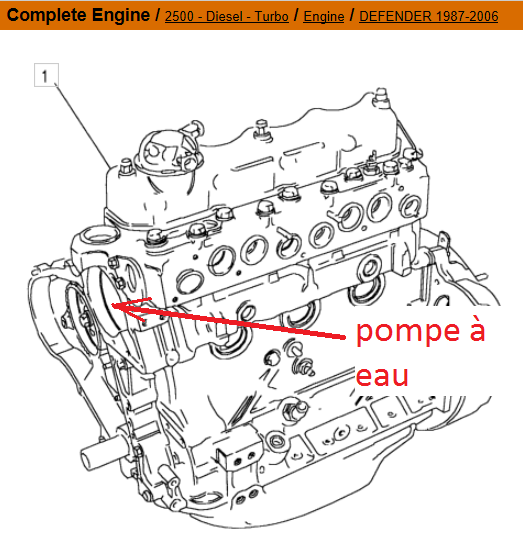 Complete Engine / 2500 - Diesel - Turbo / Engine / DEFENDER 1987-2006

1

pompe à eau