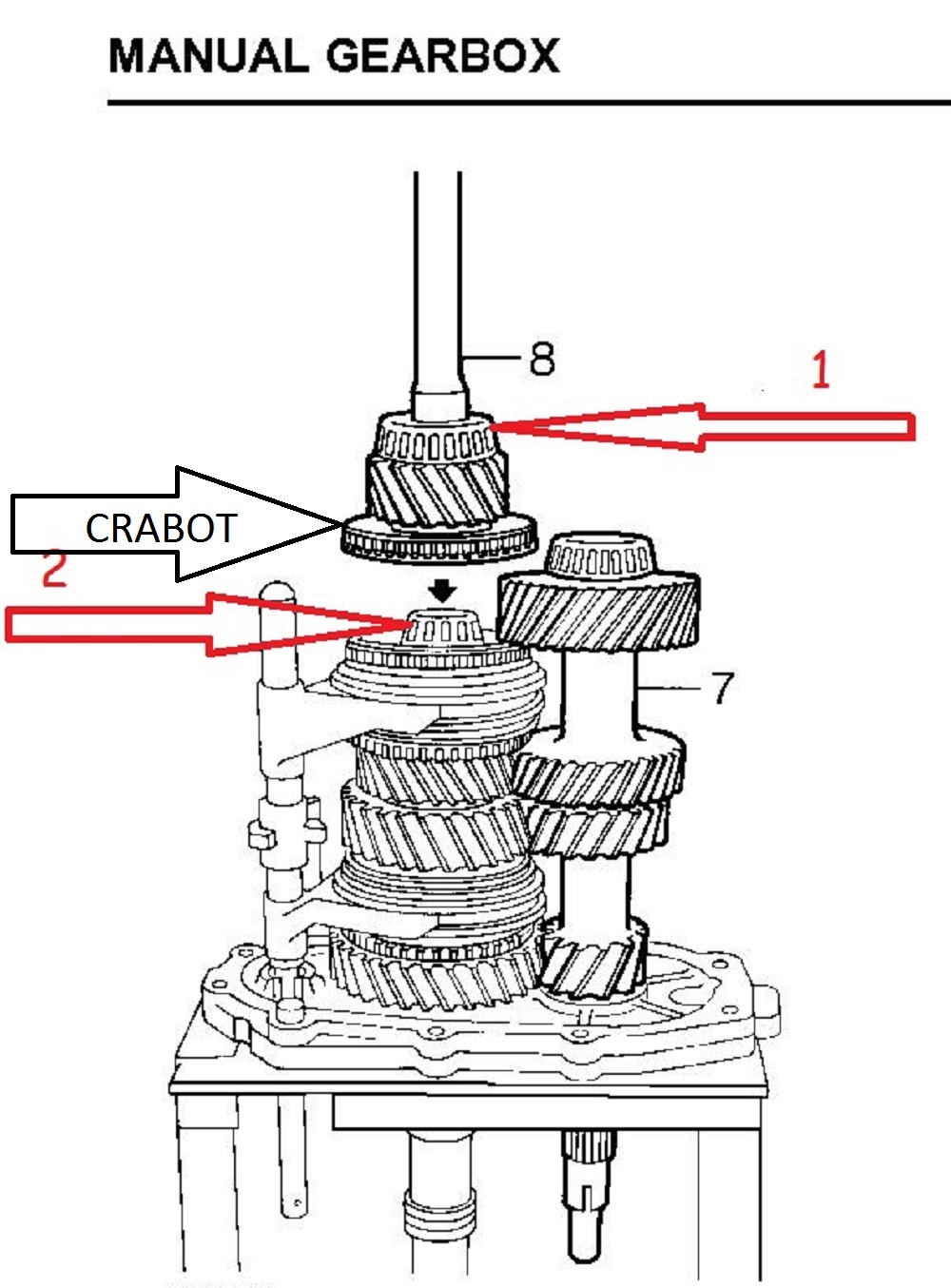 MANUAL GEARBOX

8

1

CRABOT

2

7