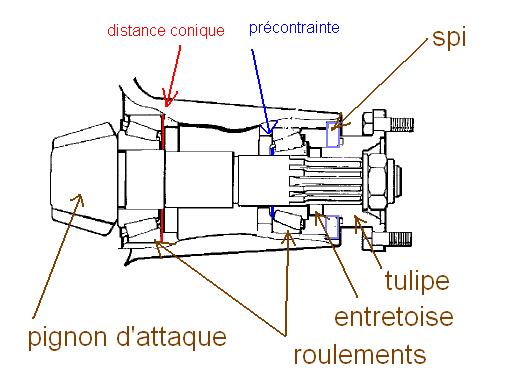 distance conique
précontrainte
spi
tulipe
entretoise
pignon d'attaque
roulements